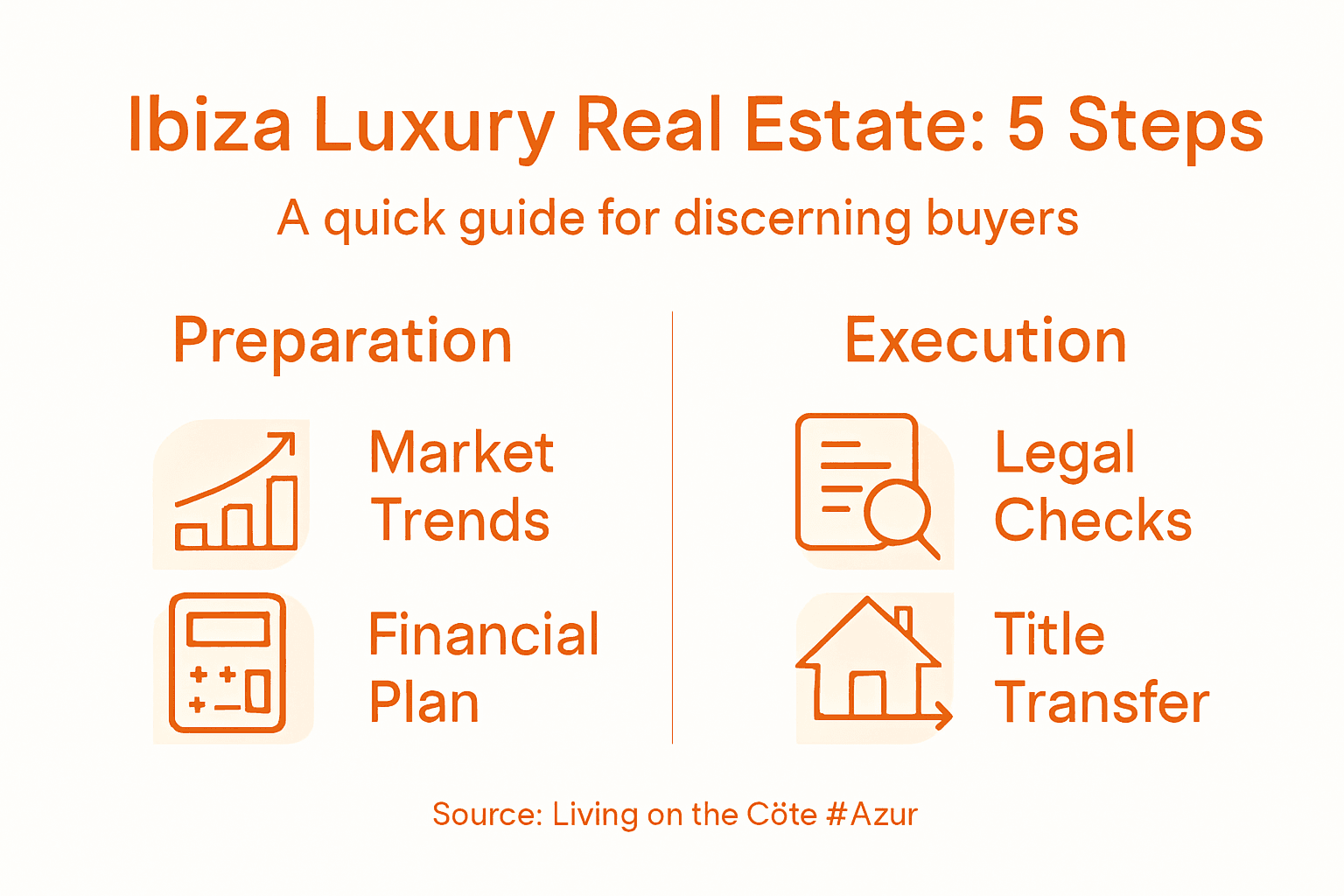 Ibiza Luxury Real Estate: 5 Steps

A quick guide for discerning buyers

Preparation

Market Trends

Financial Plan

Execution

Legal Checks

Title Transfer

Source: Living on the Cöte #Azur