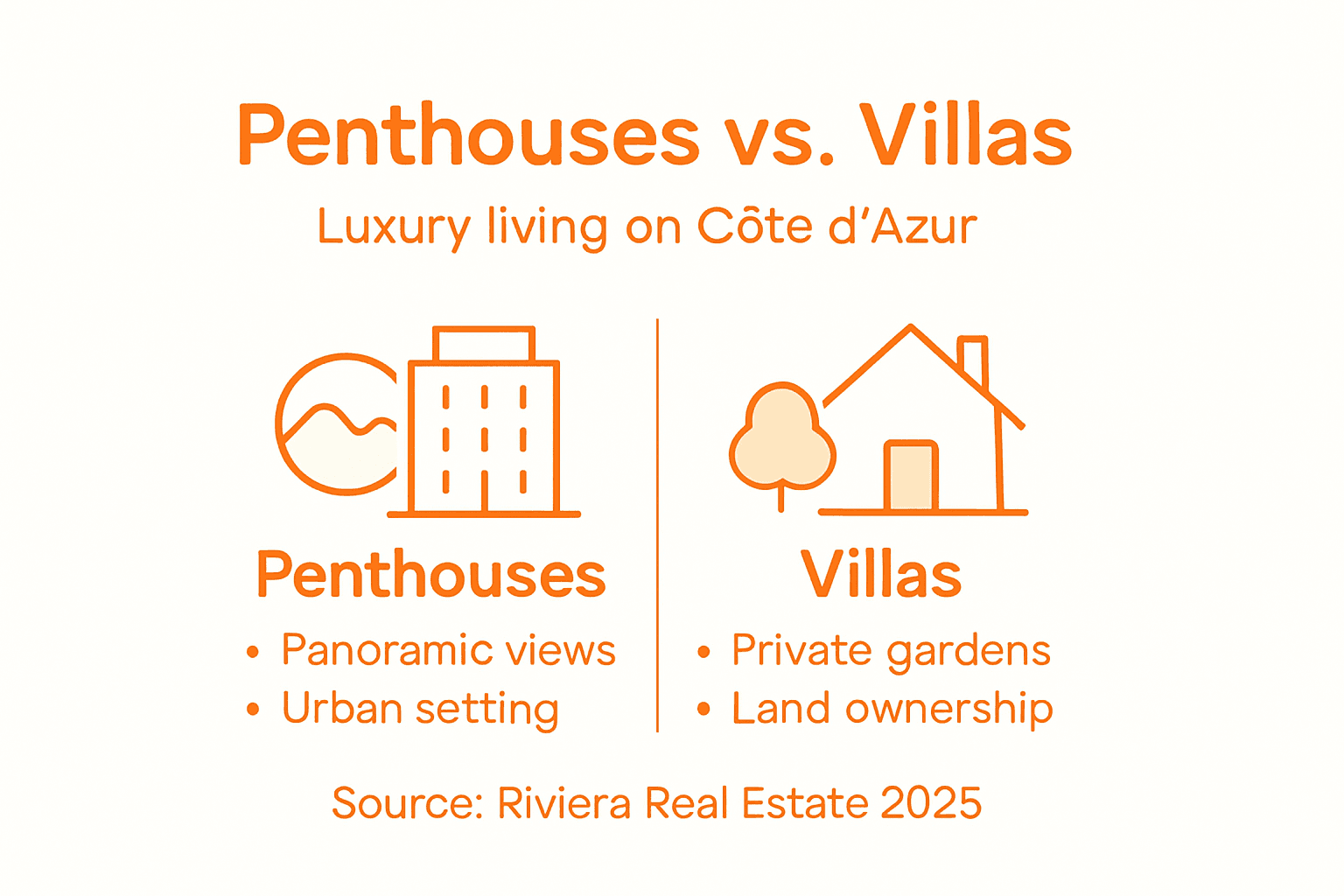 Penthouses vs. Villas

Luxury living on Côte d'Azur

Penthouses

• Panoramic views
• Urban setting

Villas

• Private gardens
• Land ownership

Source: Riviera Real Estate 2025