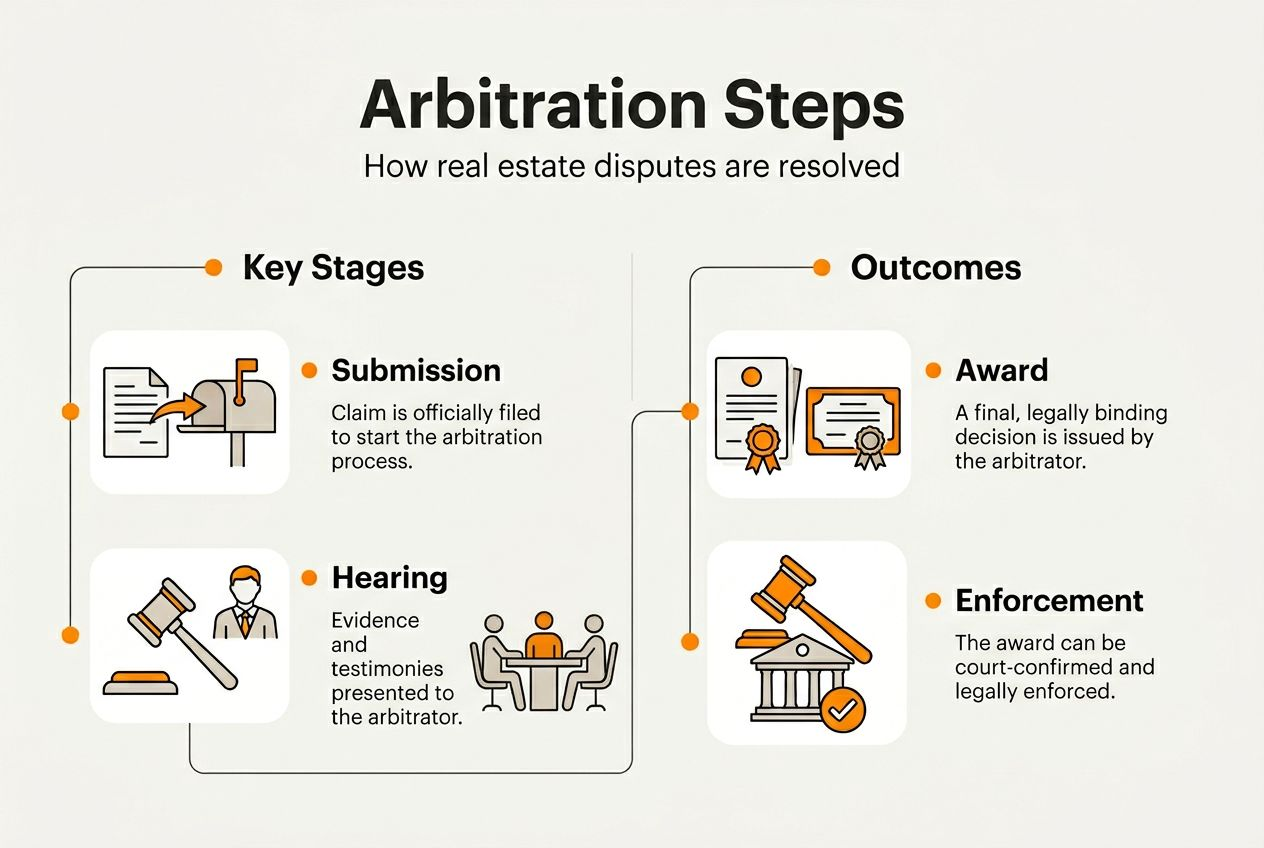 Arbitration Steps

How real estate disputes are resolved

Key Stages

Submission

Claim is officially filed to start the arbitration process.

Hearing

Evidence and testimonies presented to the arbitrator.

Outcomes

Award

A final, legally binding decision is issued by the arbitrator.

Enforcement

The award can be court-confirmed and legally enforced.