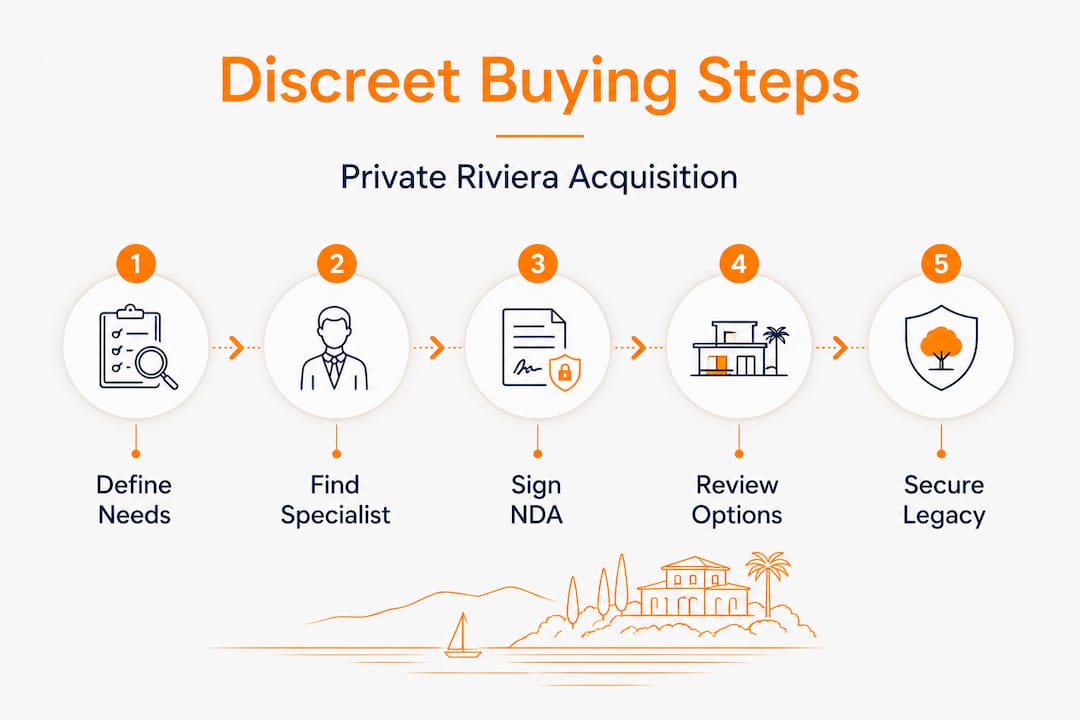 Discreet Buying Steps

Private Riviera Acquisition

1
Define Needs

2
Find Specialist

3
Sign NDA

4
Review Options

5
Secure Legacy