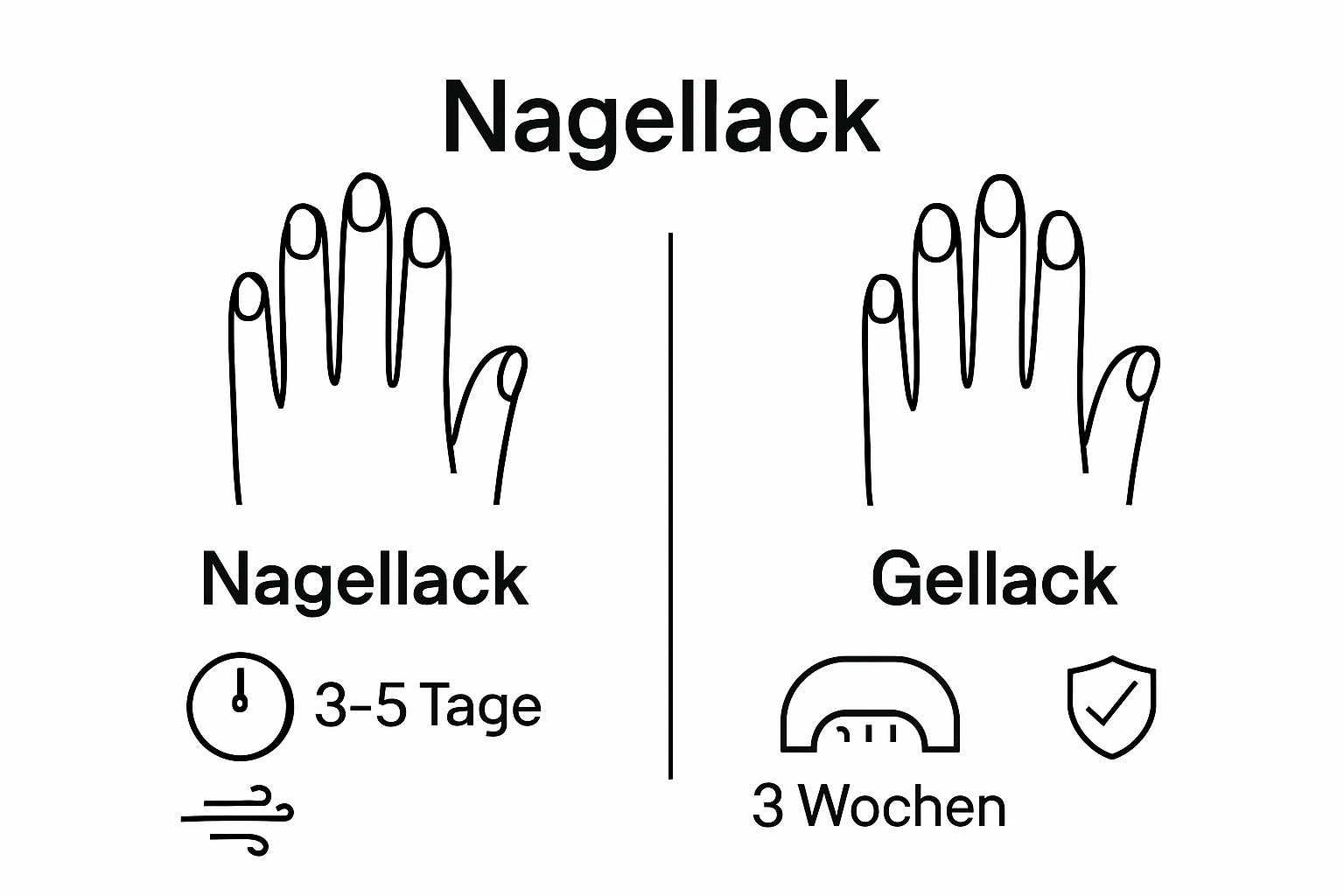 Nagellack

Nagellack

3–5 Tage

Gellack

3 Wochen