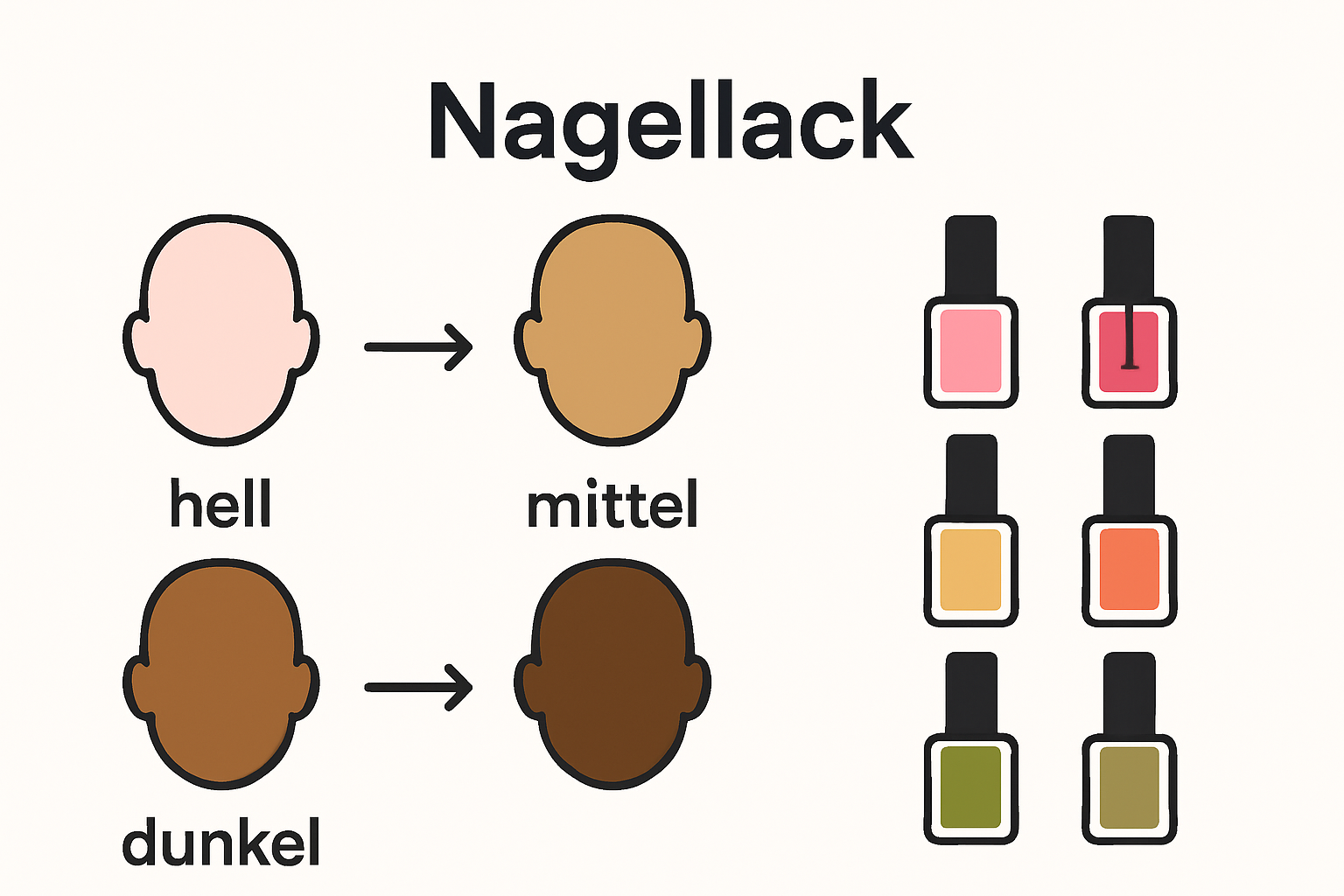 Nagellack

hell

mittel

dunkel