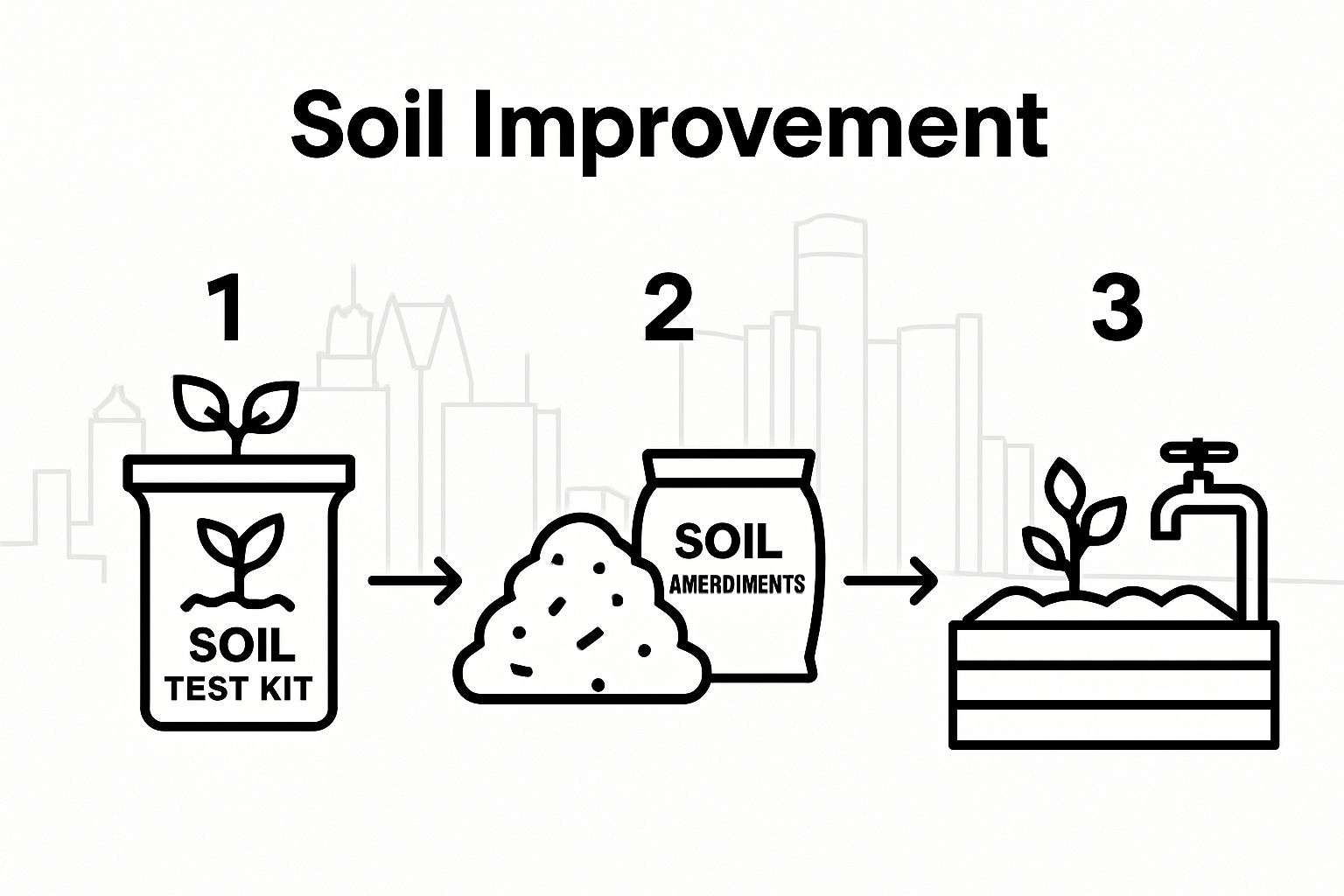 Soil Improvement

1

SOIL
TEST KIT

2

SOIL
AMERDIMENTS

3