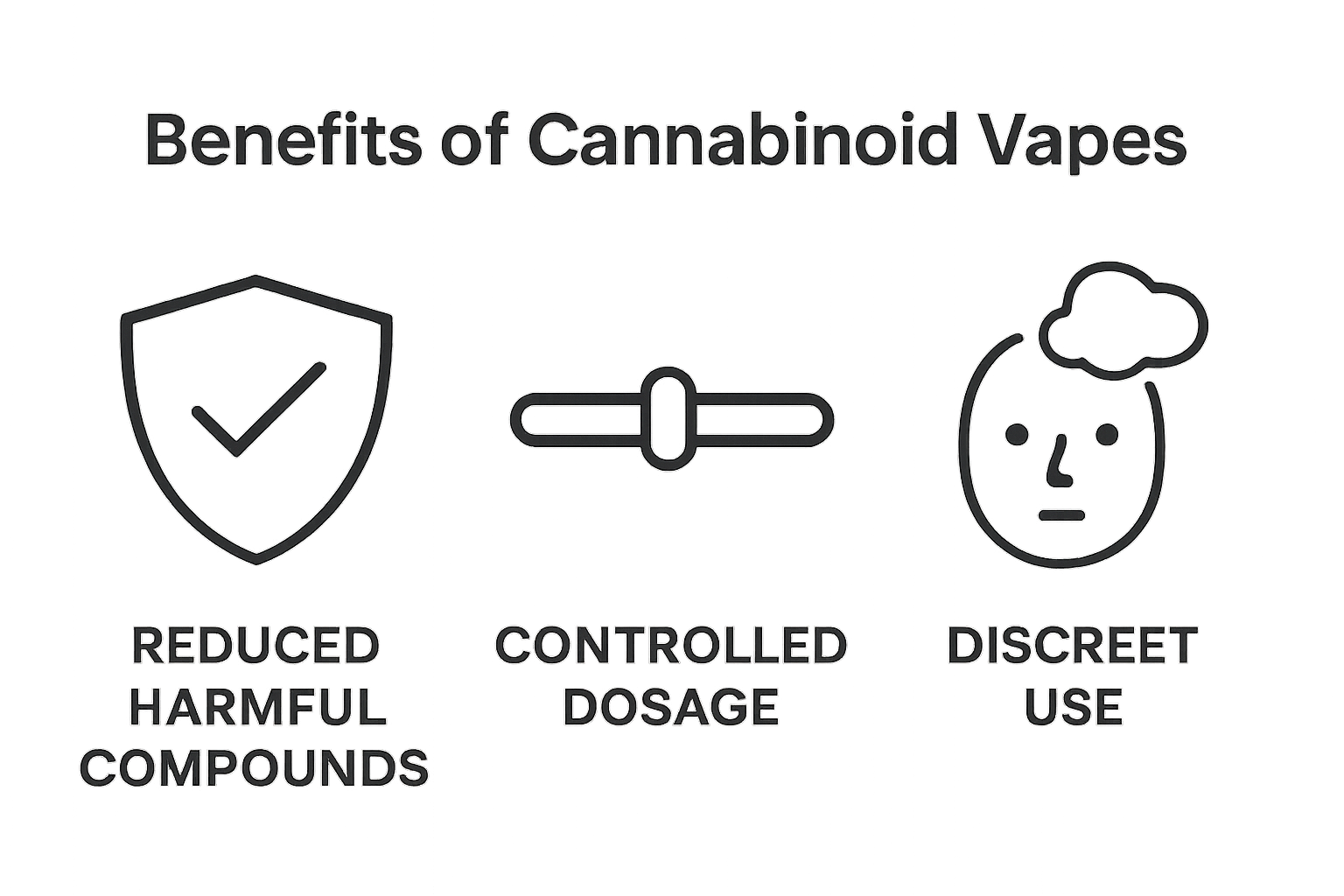 Benefits of Cannabinoid Vapes

REDUCED HARMFUL COMPOUNDS

CONTROLLED DOSAGE

DISCREET USE