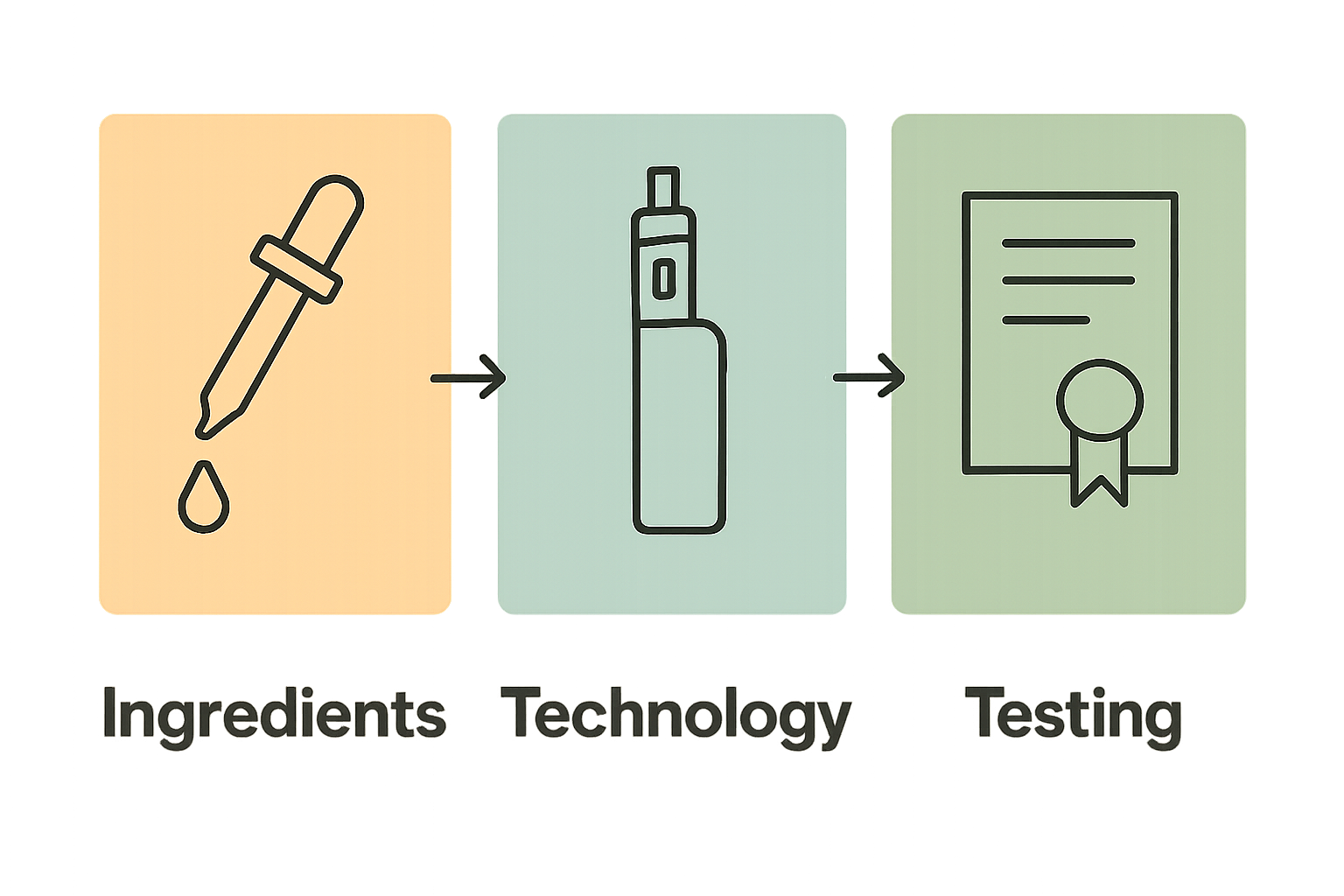 Ingredients

Technology

Testing