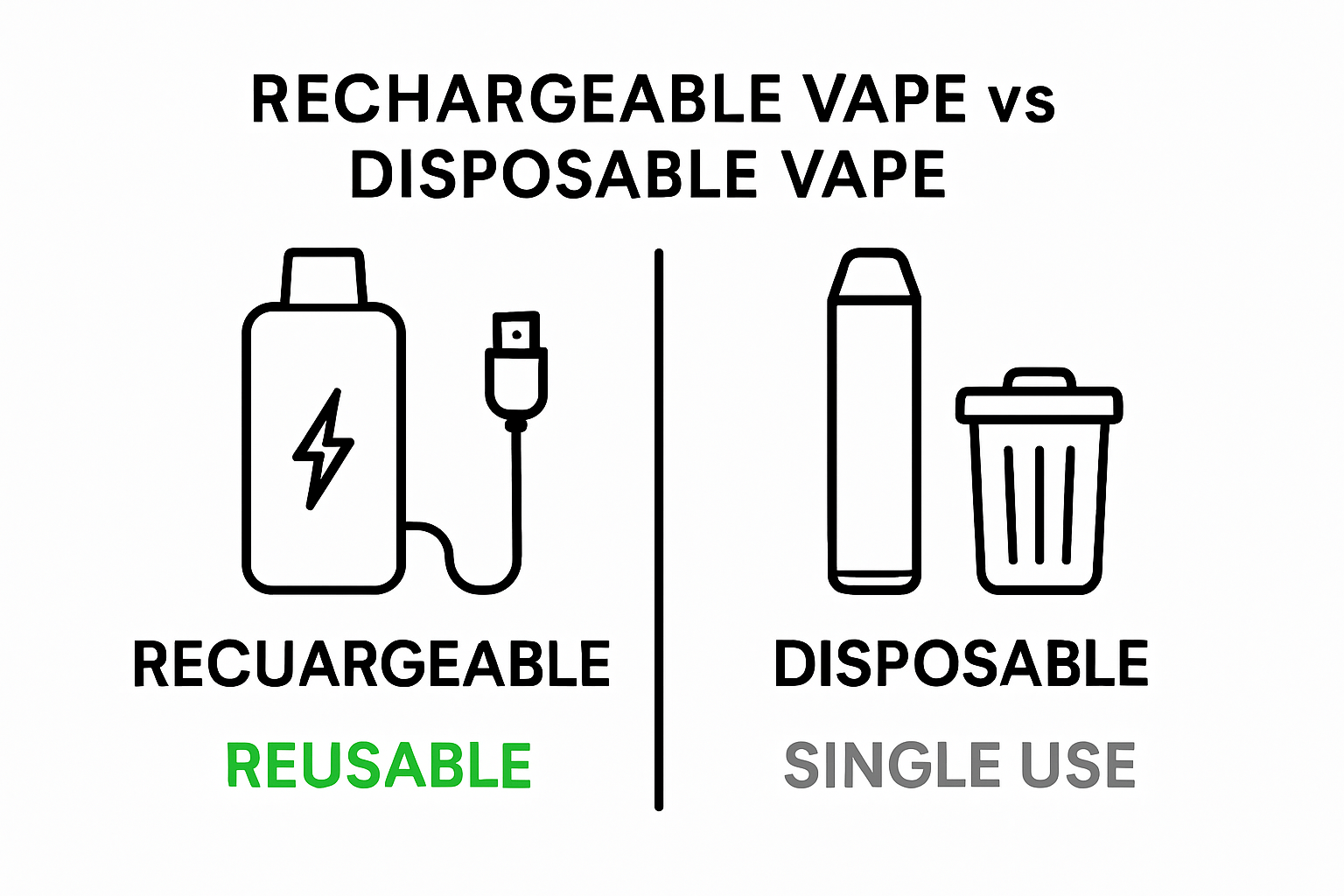 RECHARGEABLE VAPE vs DISPOSABLE VAPE

RECUARGEABLE

REUSABLE

DISPOSABLE

SINGLE USE