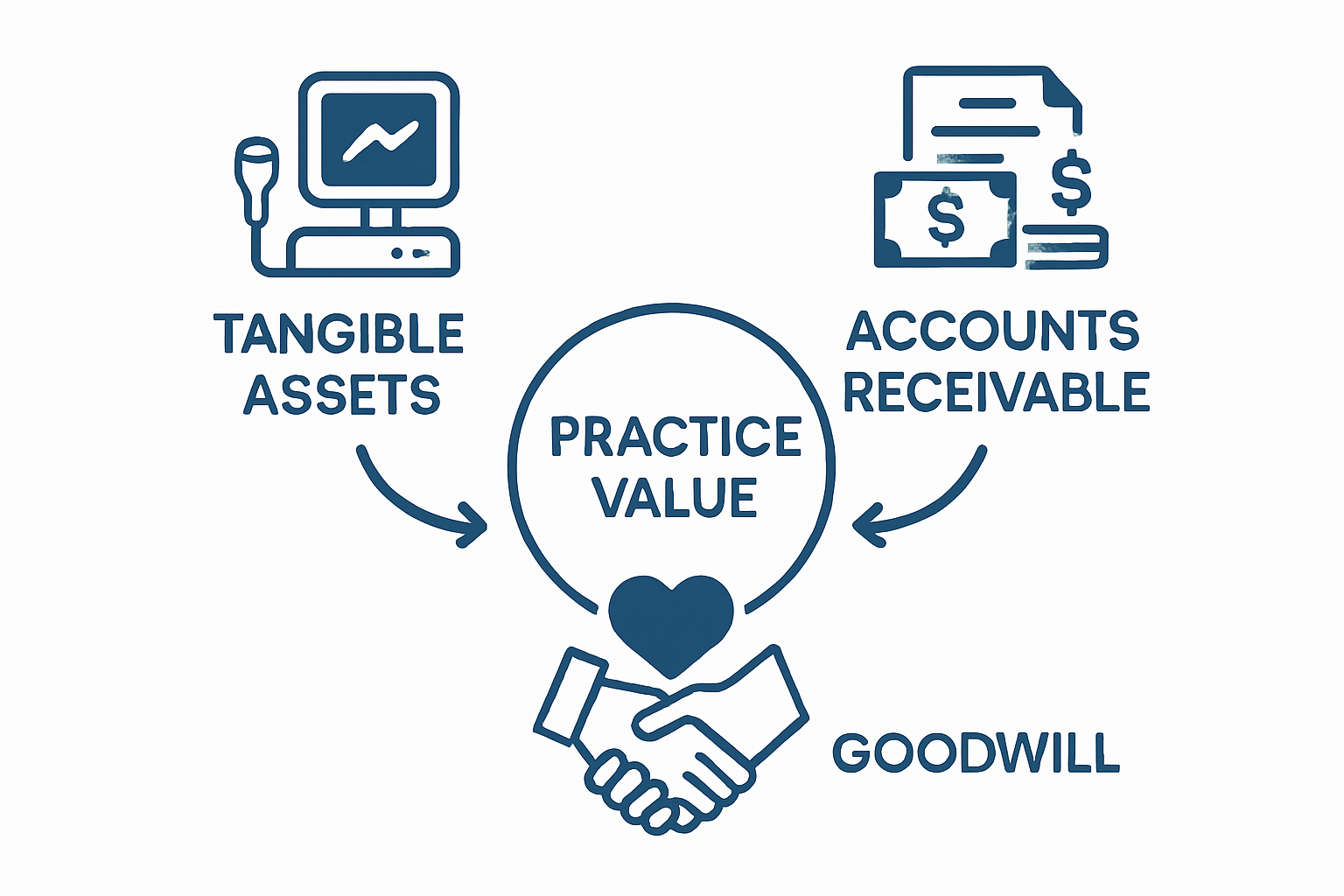 TANGIBLE ASSETS

$ $

ACCOUNTS RECEIVABLE

PRACTICE VALUE

GOODWILL