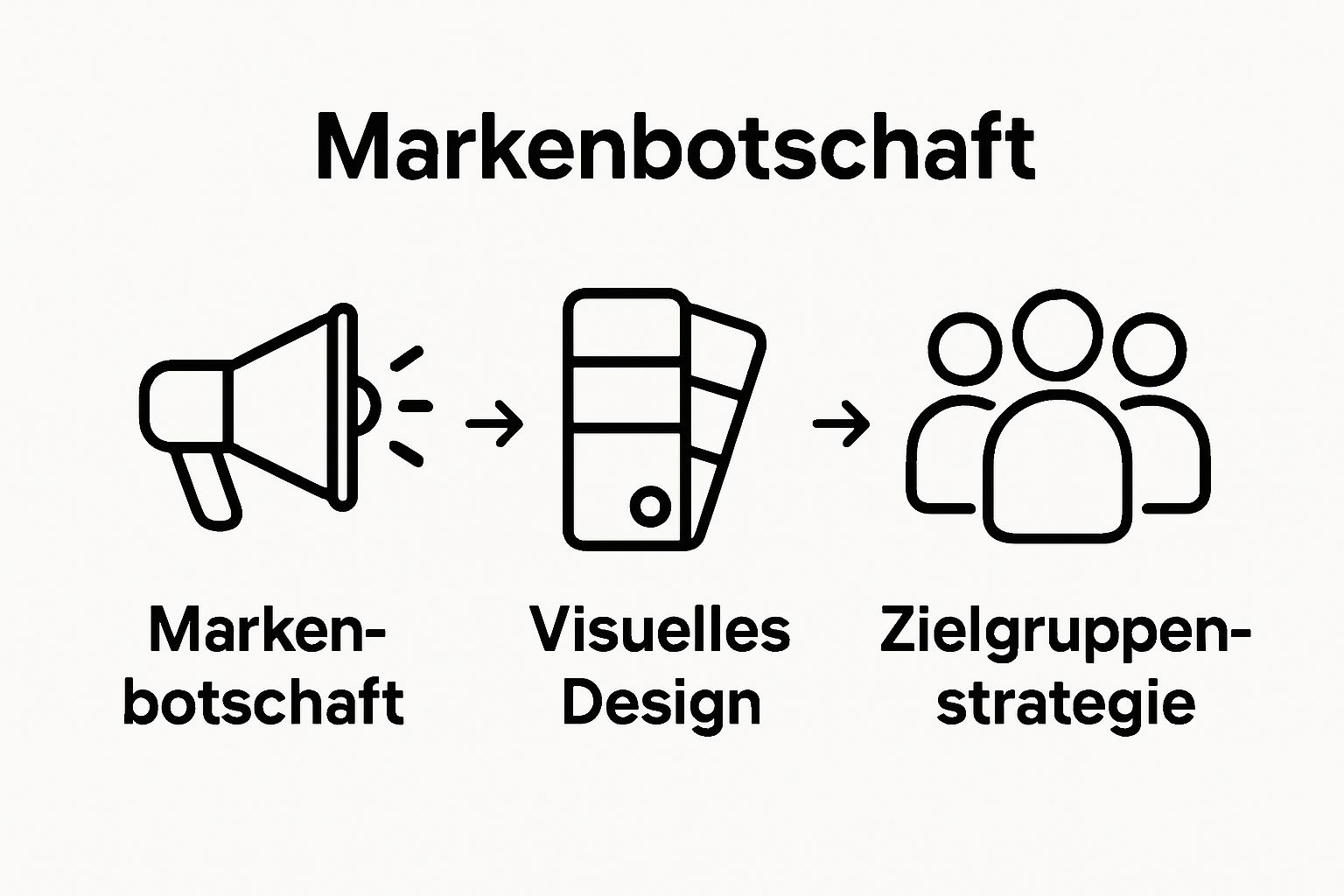 Markenbotschaft

Markenbotschaft

Visuelles Design

Zielgruppenstrategie