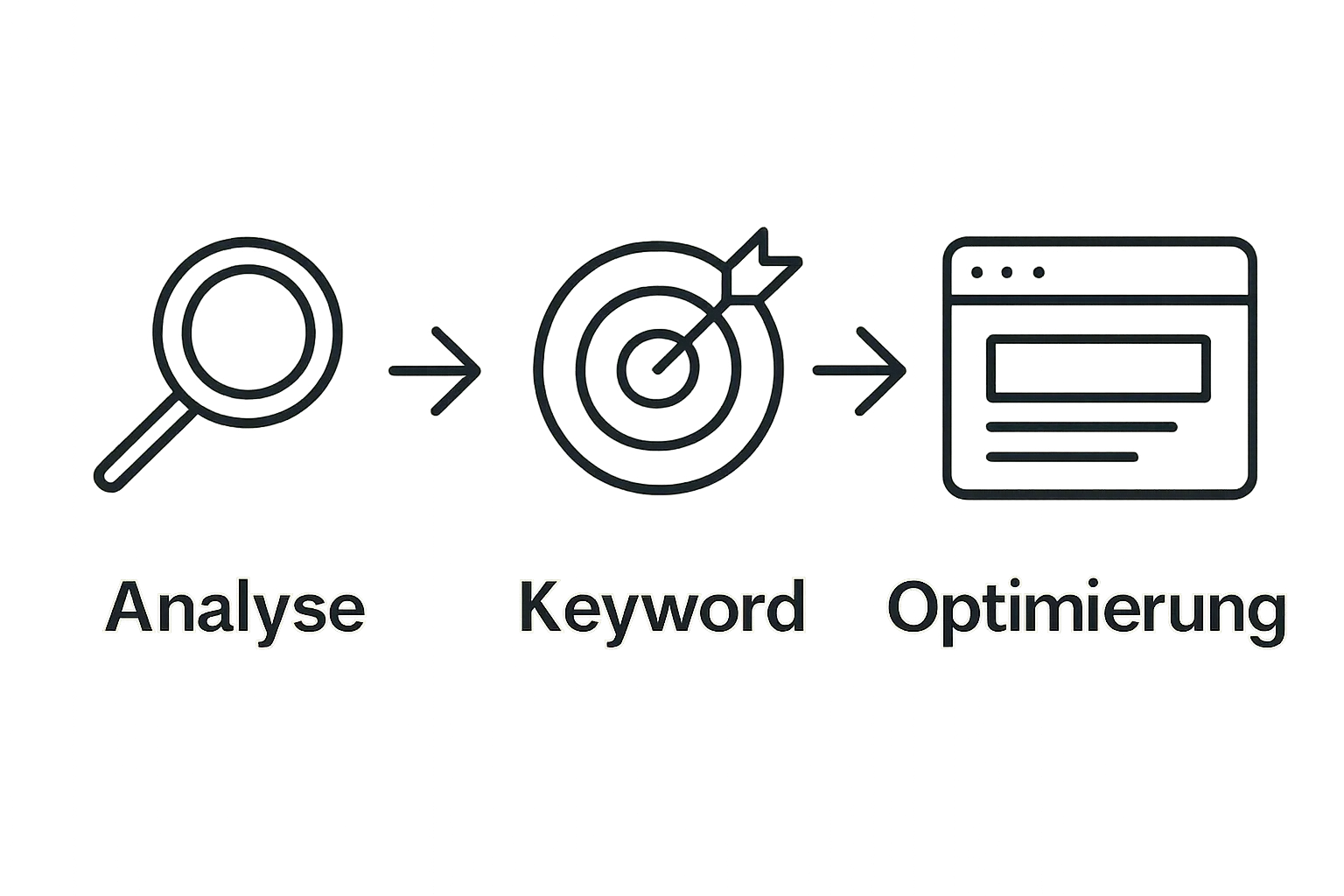 Analyse

Keyword

Optimierung