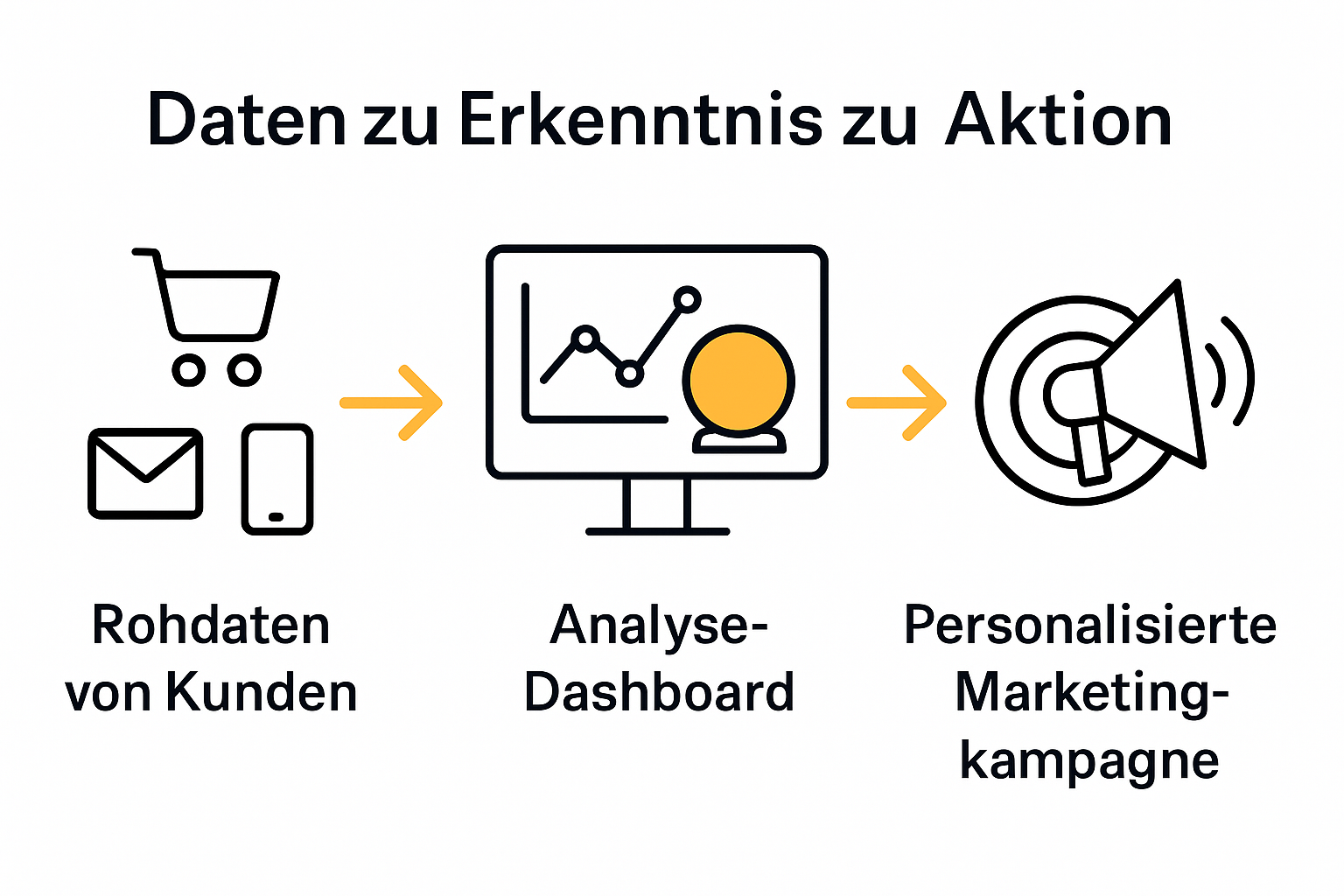 Daten zu Erkenntnis zu Aktion

Rohdaten von Kunden

Analyse-Dashboard

Personalisierte Marketingkampagne