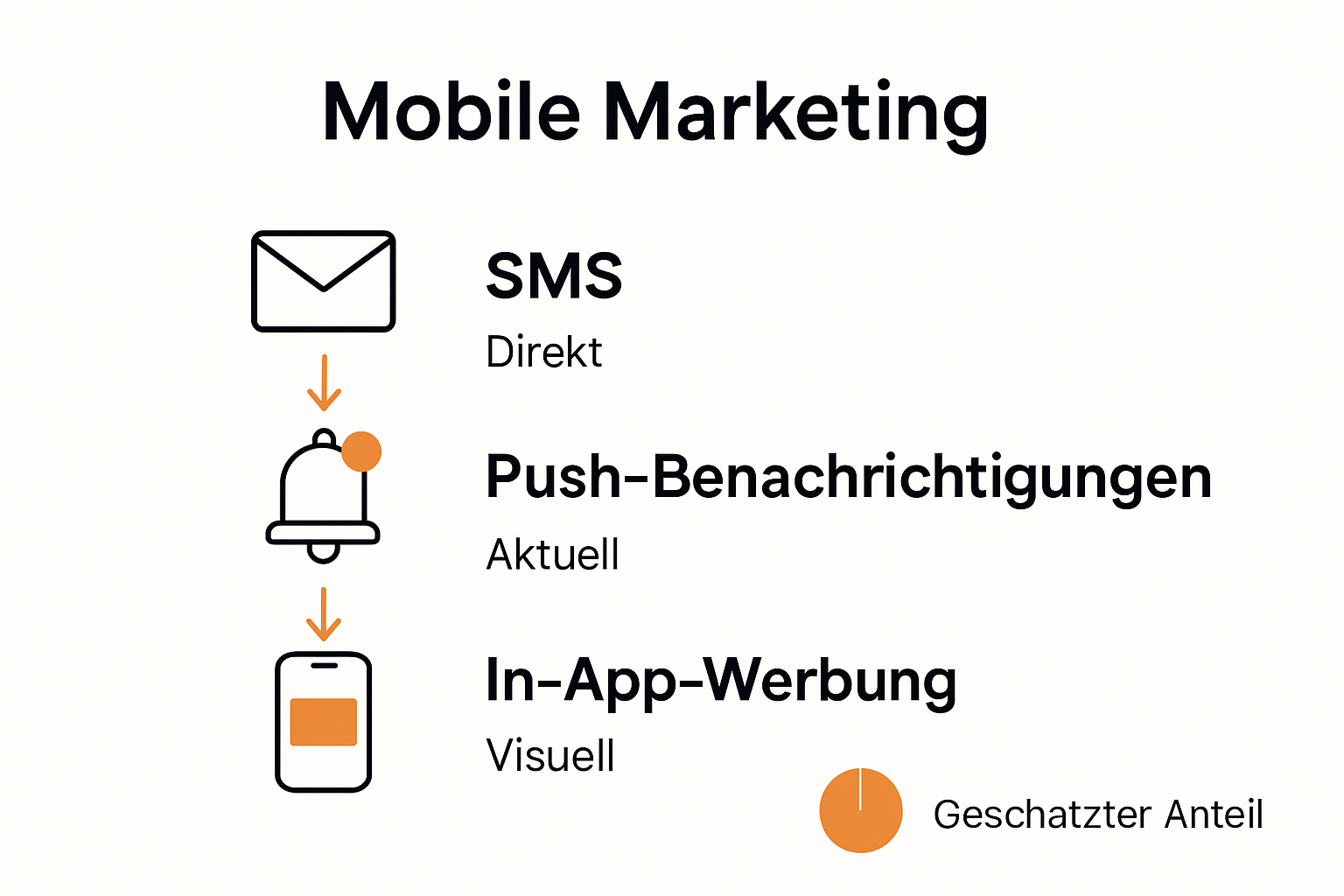 Mobile Marketing

SMS
Direkt

Push-Benachrichtigungen
Aktuell

In-App-Werbung
Visuell

Geschatzter Anteil