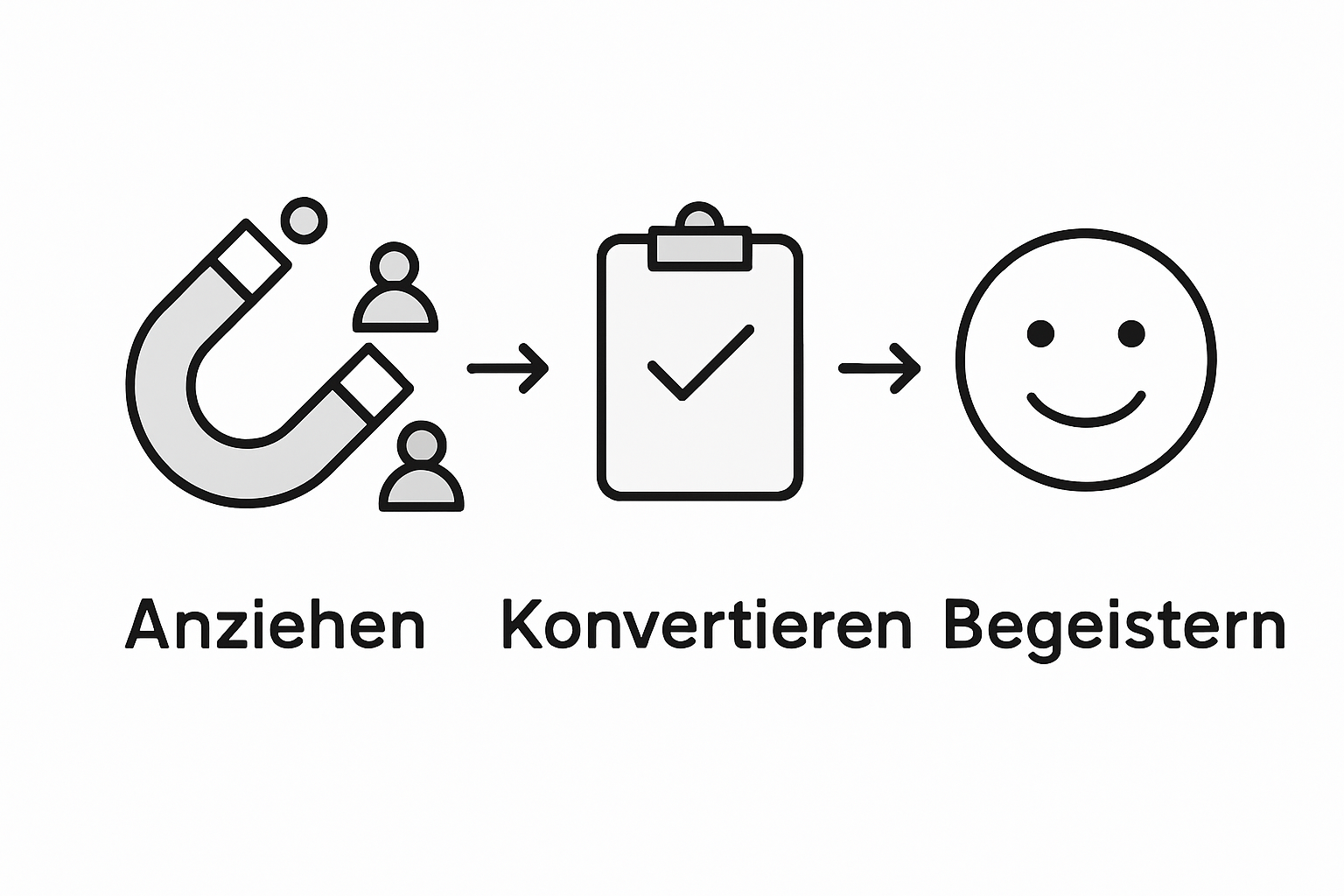 Anziehen Konvertieren Begeistern