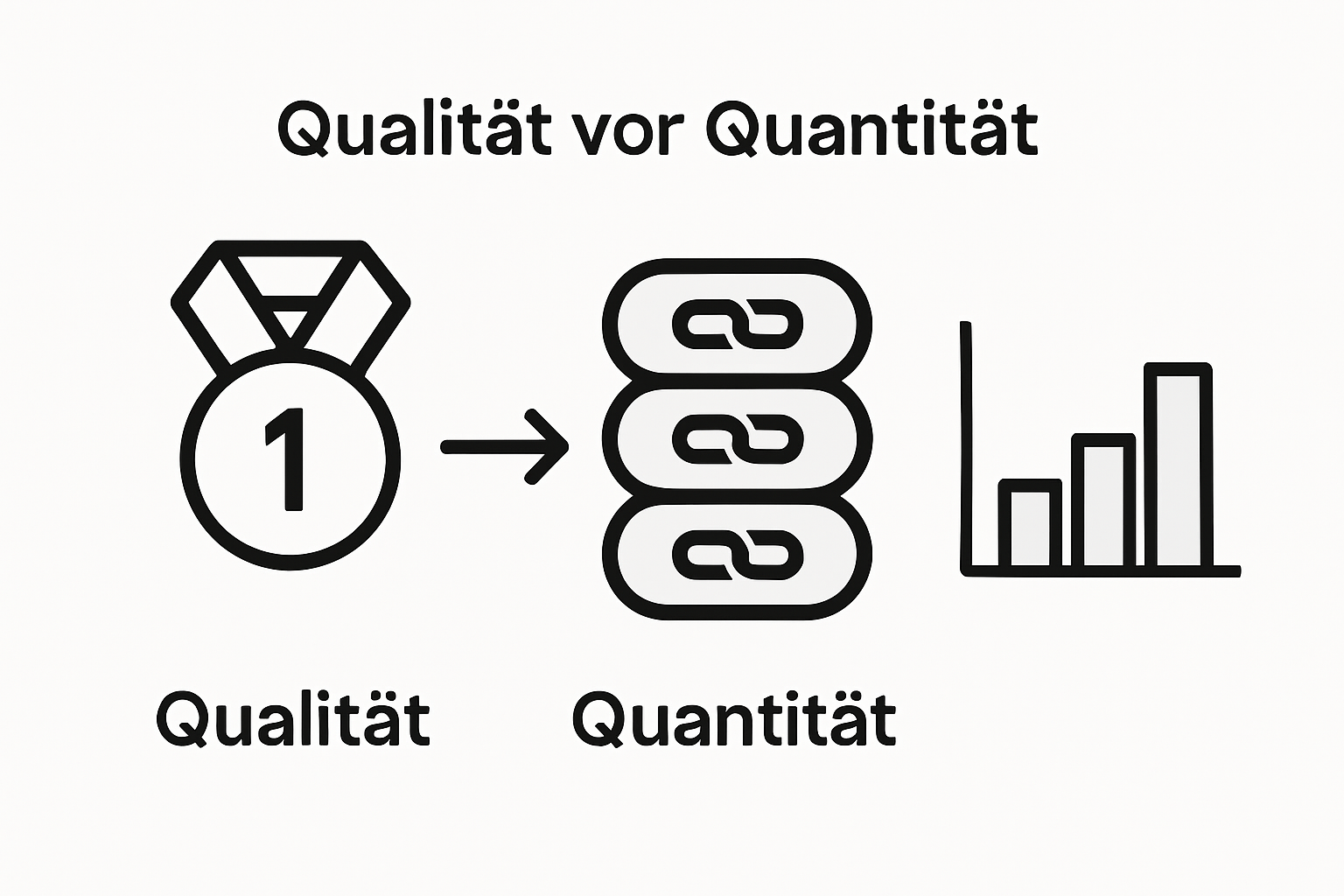 Qualität vor Quantität

1

Qualität

Quantität