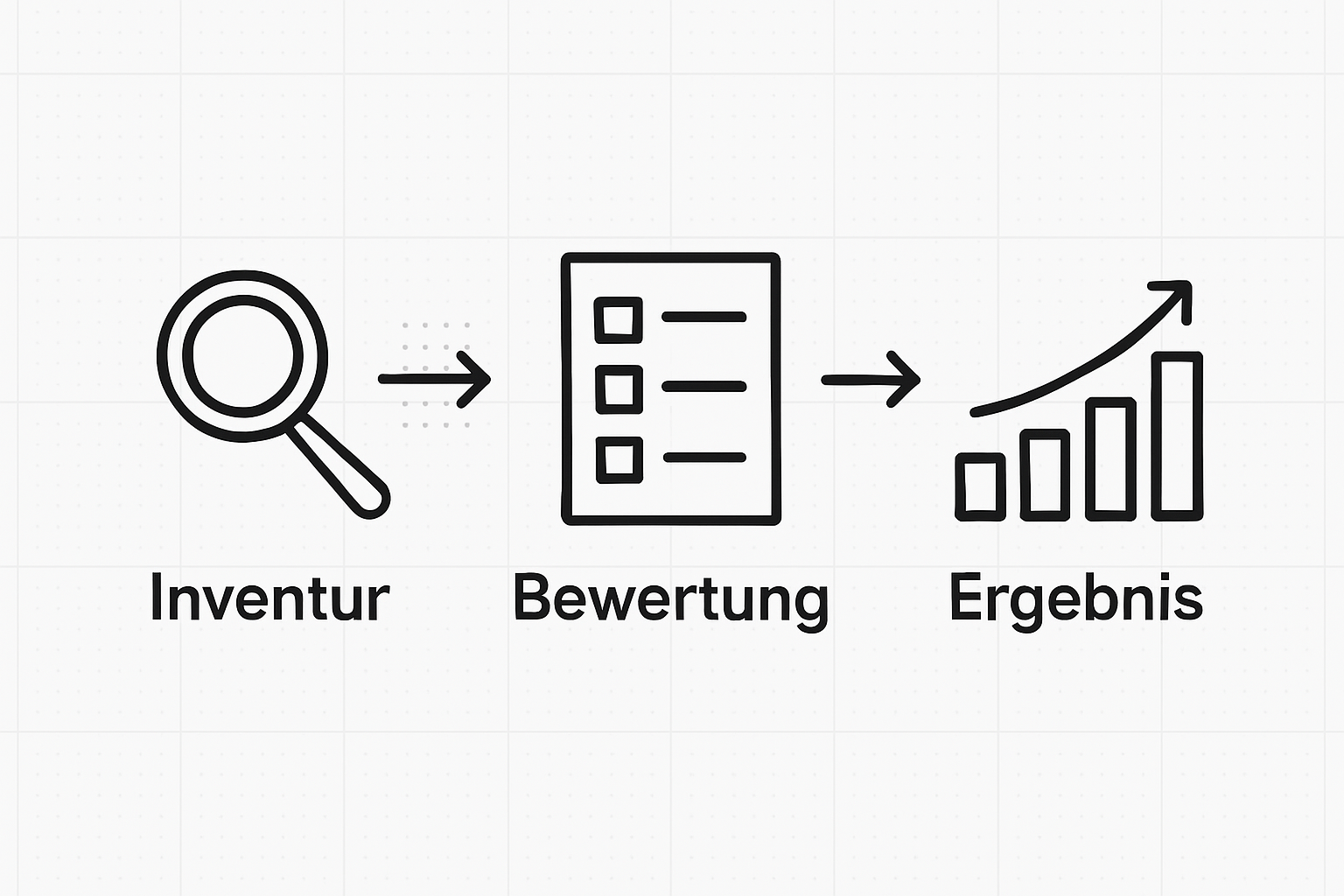 Inventur

Bewertung

Ergebnis