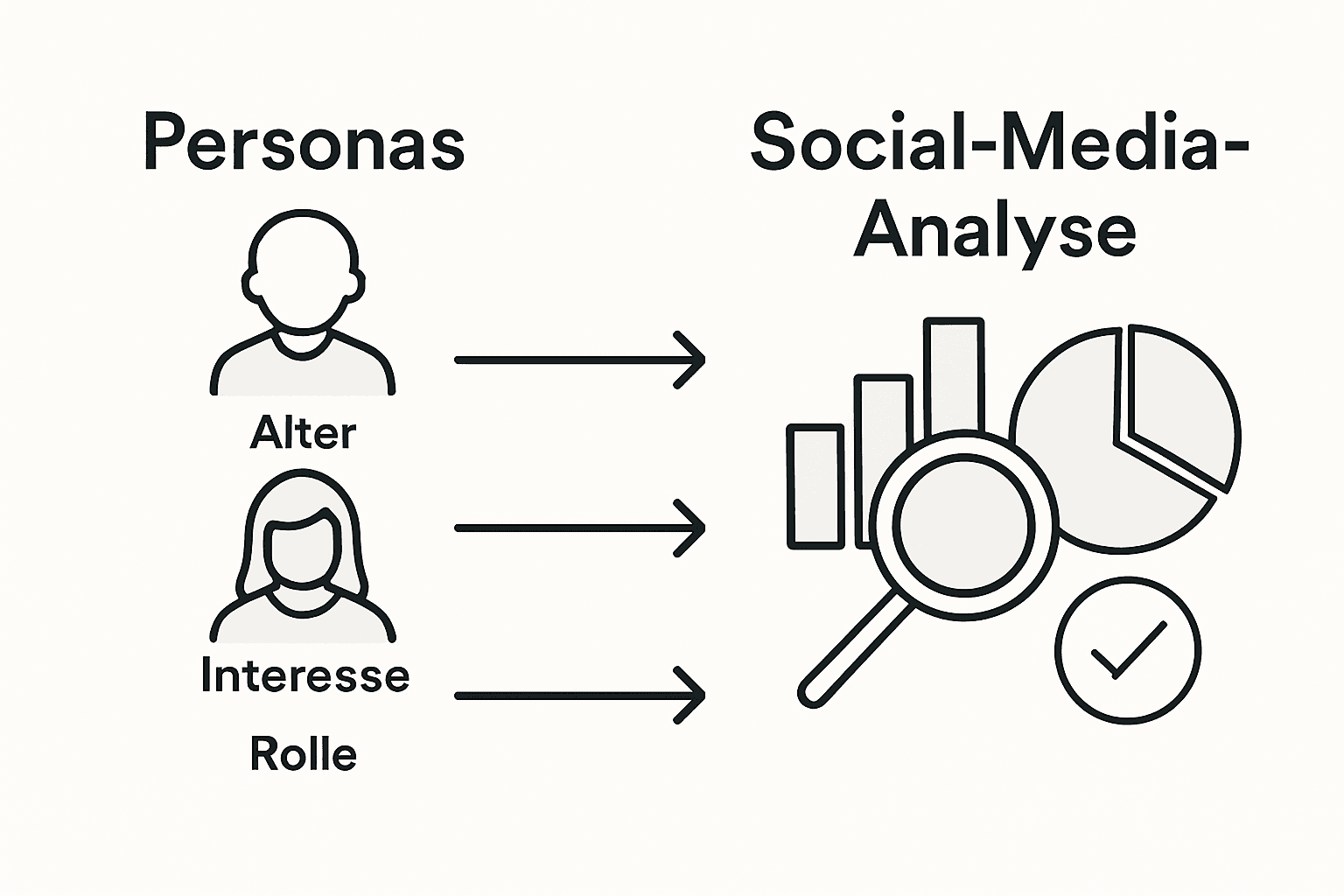 Personas

Alter

Interesse

Rolle

Social-Media-Analyse