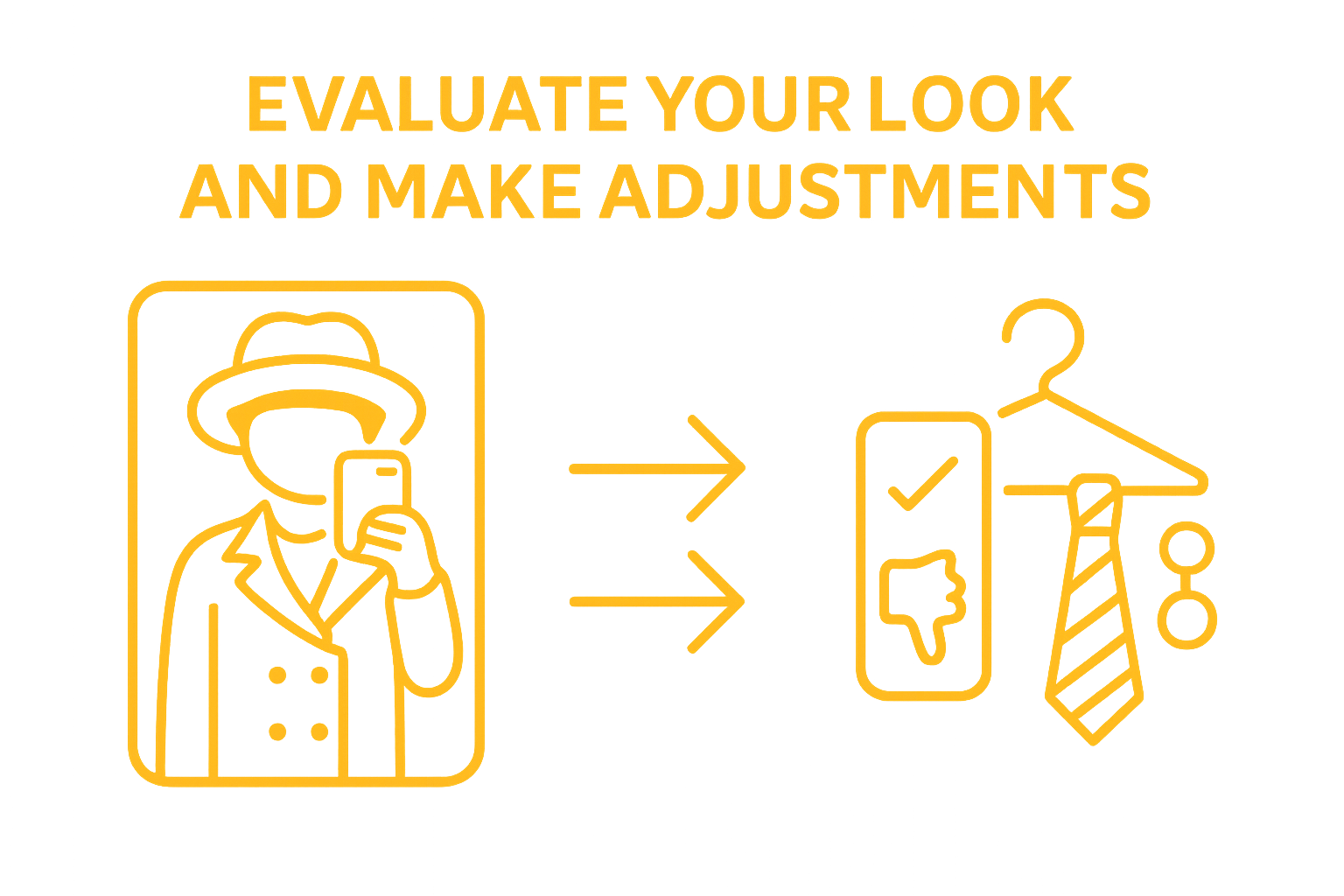 EVALUATE YOUR LOOK AND MAKE ADJUSTMENTS