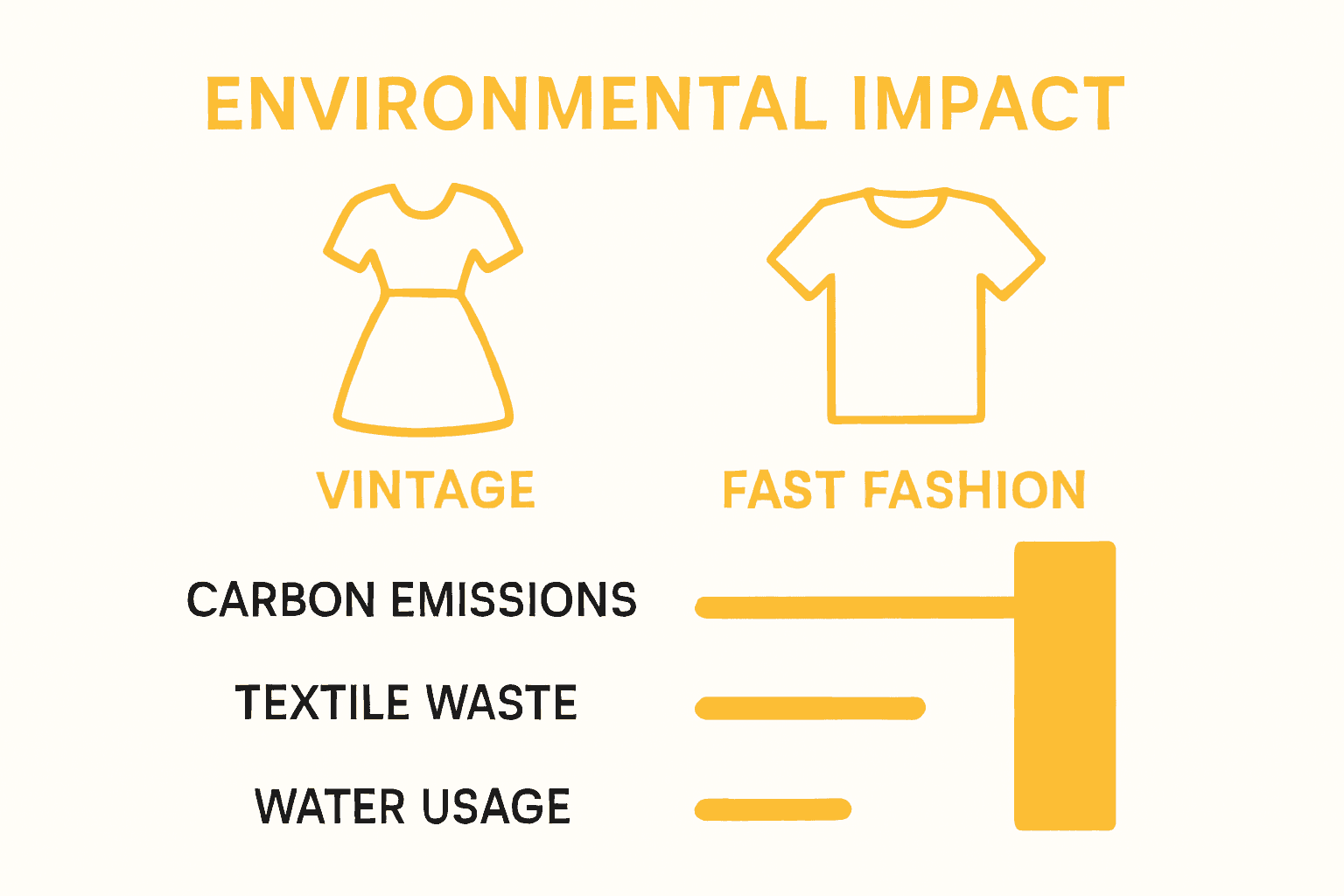 ENVIRONMENTAL IMPACT

VINTAGE

FAST FASHION

CARBON EMISSIONS

TEXTILE WASTE

WATER USAGE