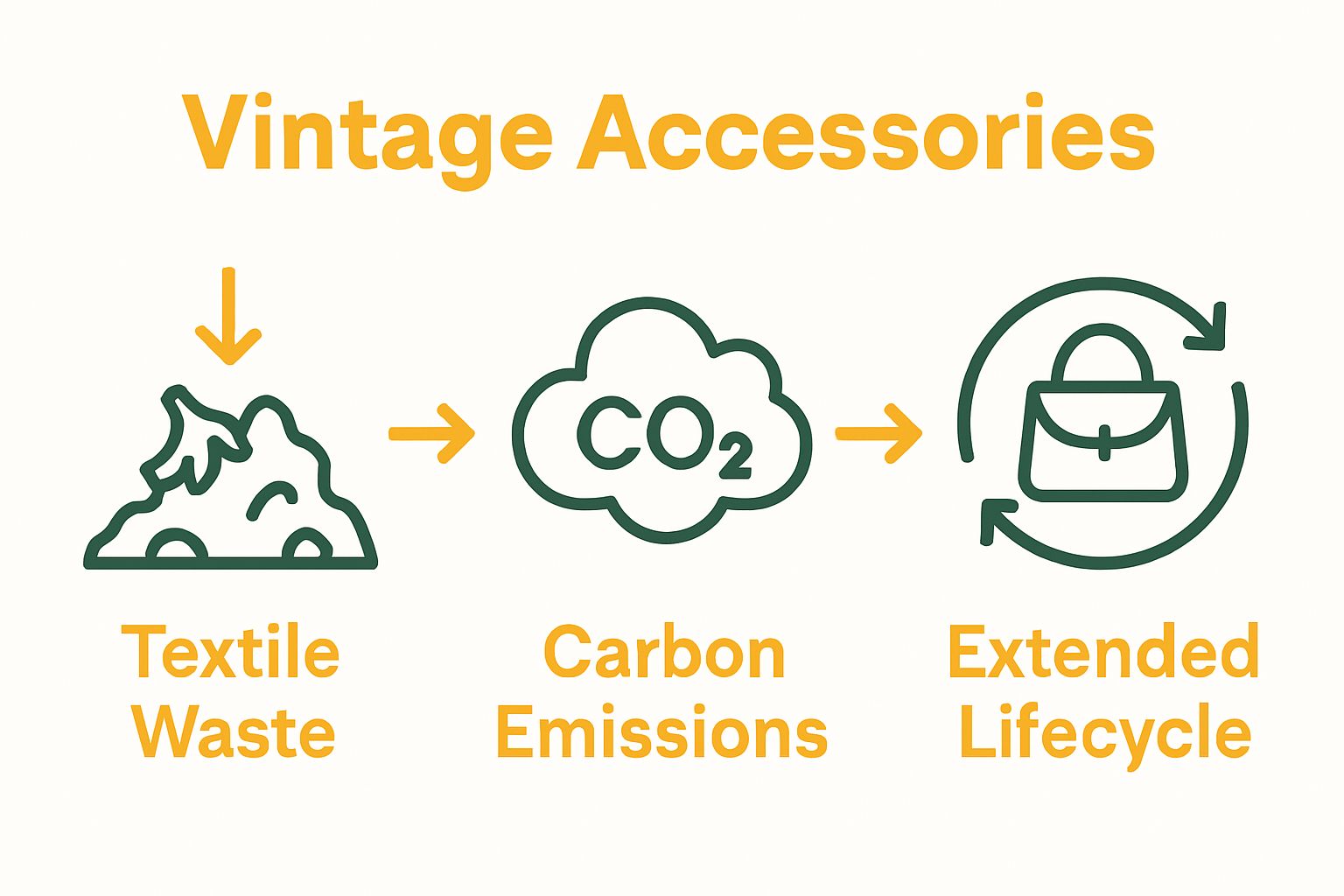 Vintage Accessories

$CO_2$

Textile Waste

Carbon Emissions

Extended Lifecycle