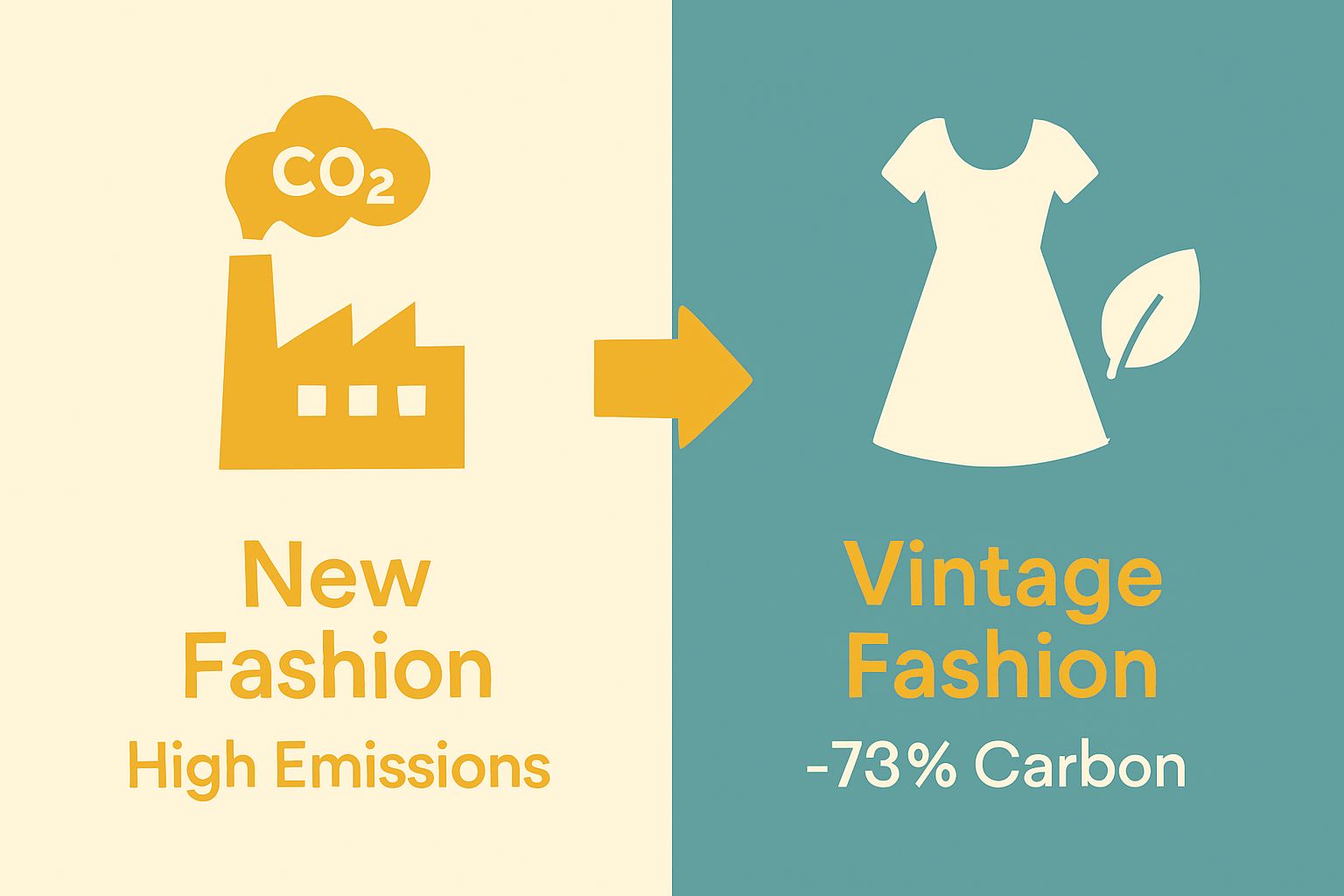 $CO_2$

New Fashion

High Emissions

Vintage Fashion

-73% Carbon