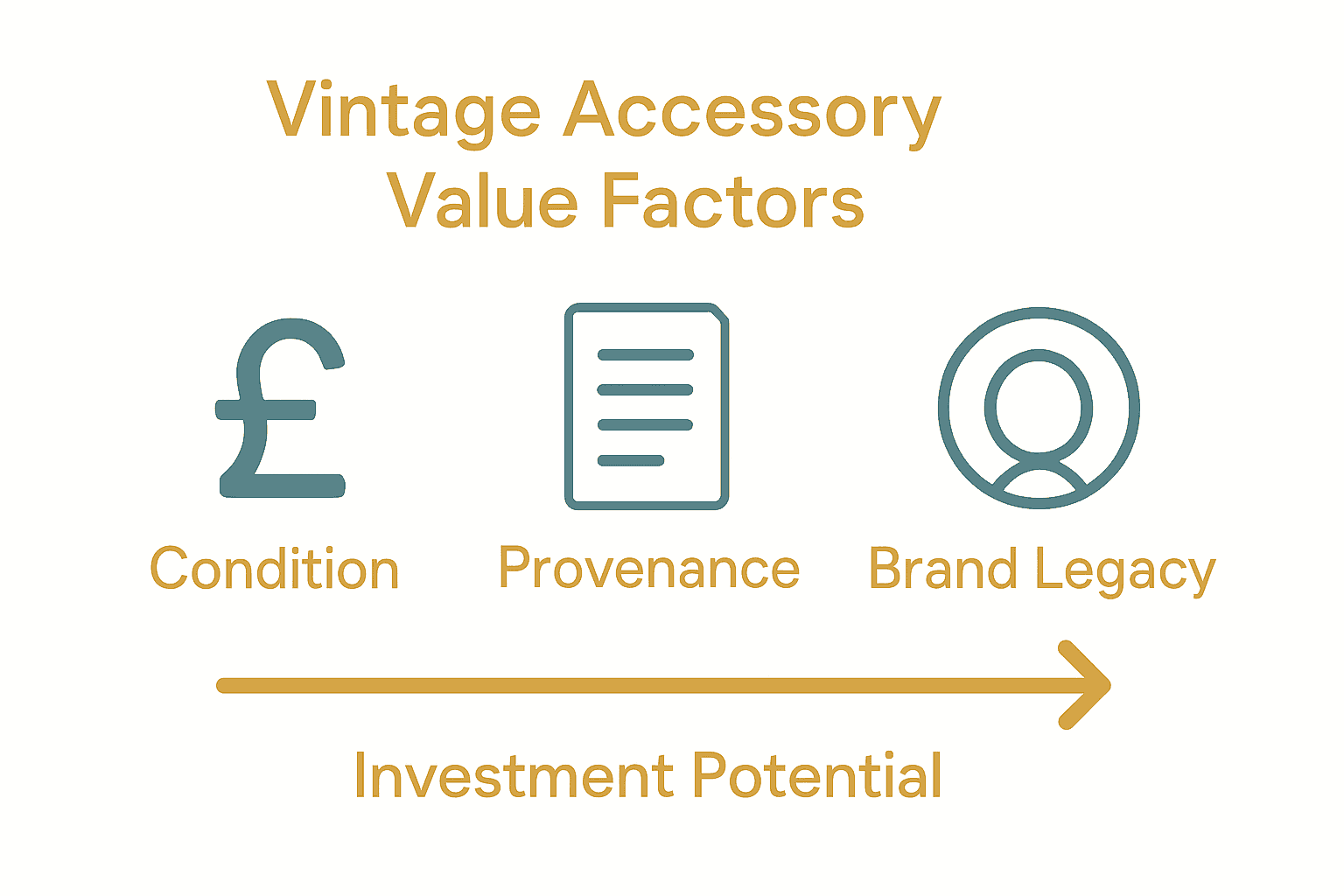 Vintage Accessory Value Factors

£

Condition

Provenance

Brand Legacy

Investment Potential