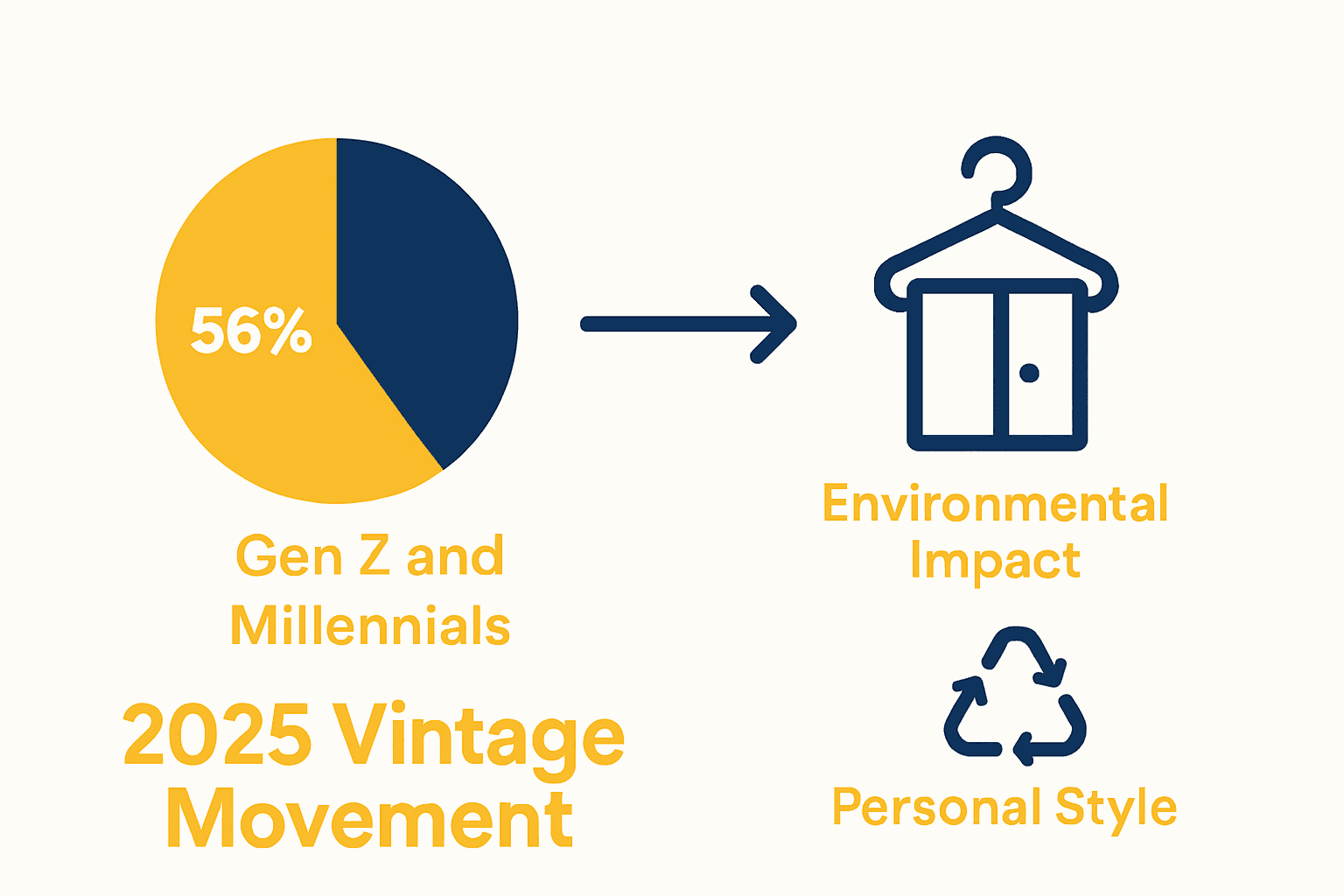 56%

Gen Z and Millennials

2025 Vintage Movement

Environmental Impact

Personal Style