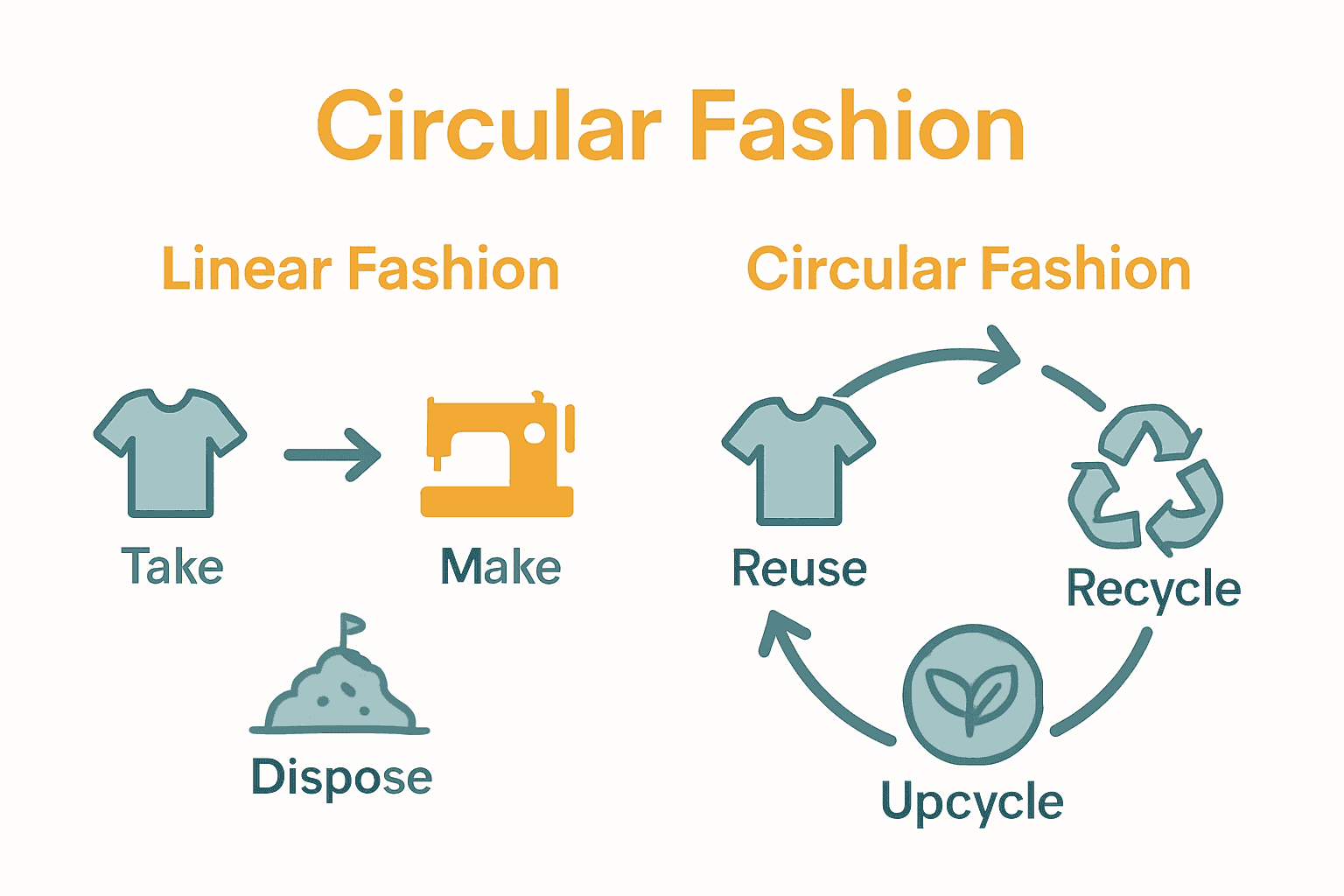 Circular Fashion

Linear Fashion

Take

Make

Dispose

Circular Fashion

Reuse

Recycle

Upcycle