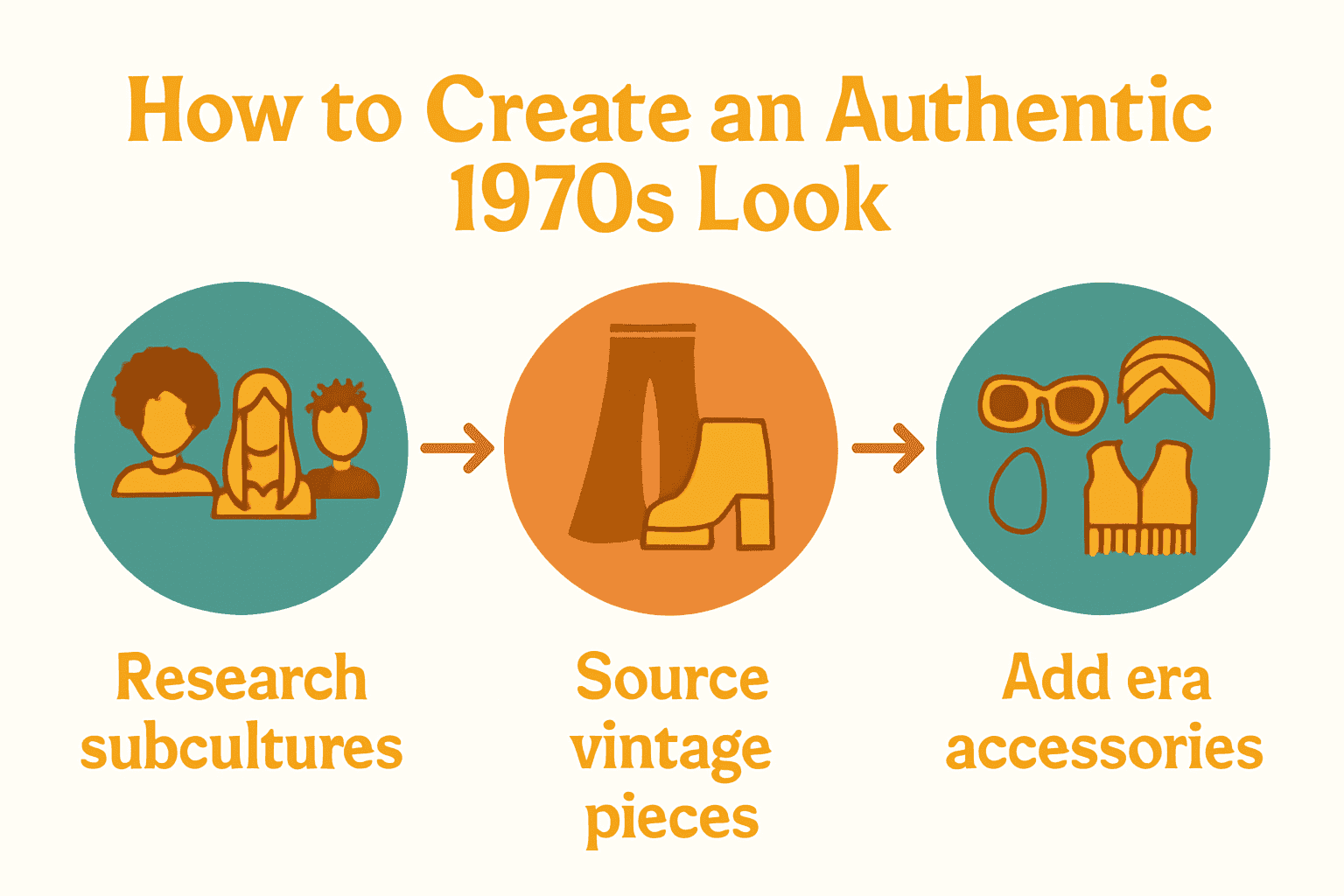 How to Create an Authentic 1970s Look

Research subcultures

Source vintage pieces

Add era accessories