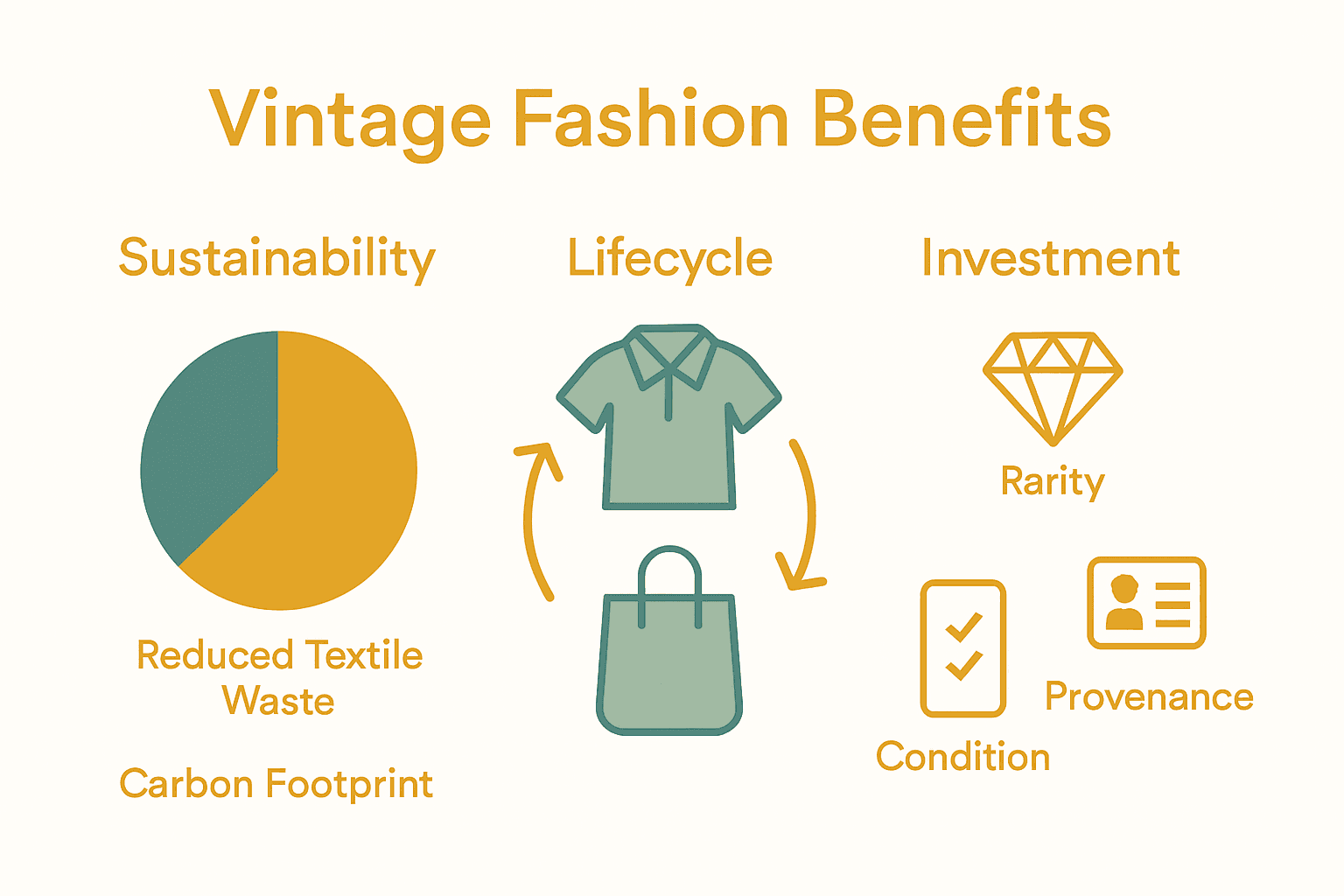 Vintage Fashion Benefits

Sustainability

Reduced Textile Waste

Carbon Footprint

Lifecycle

Investment

Rarity

Provenance

Condition