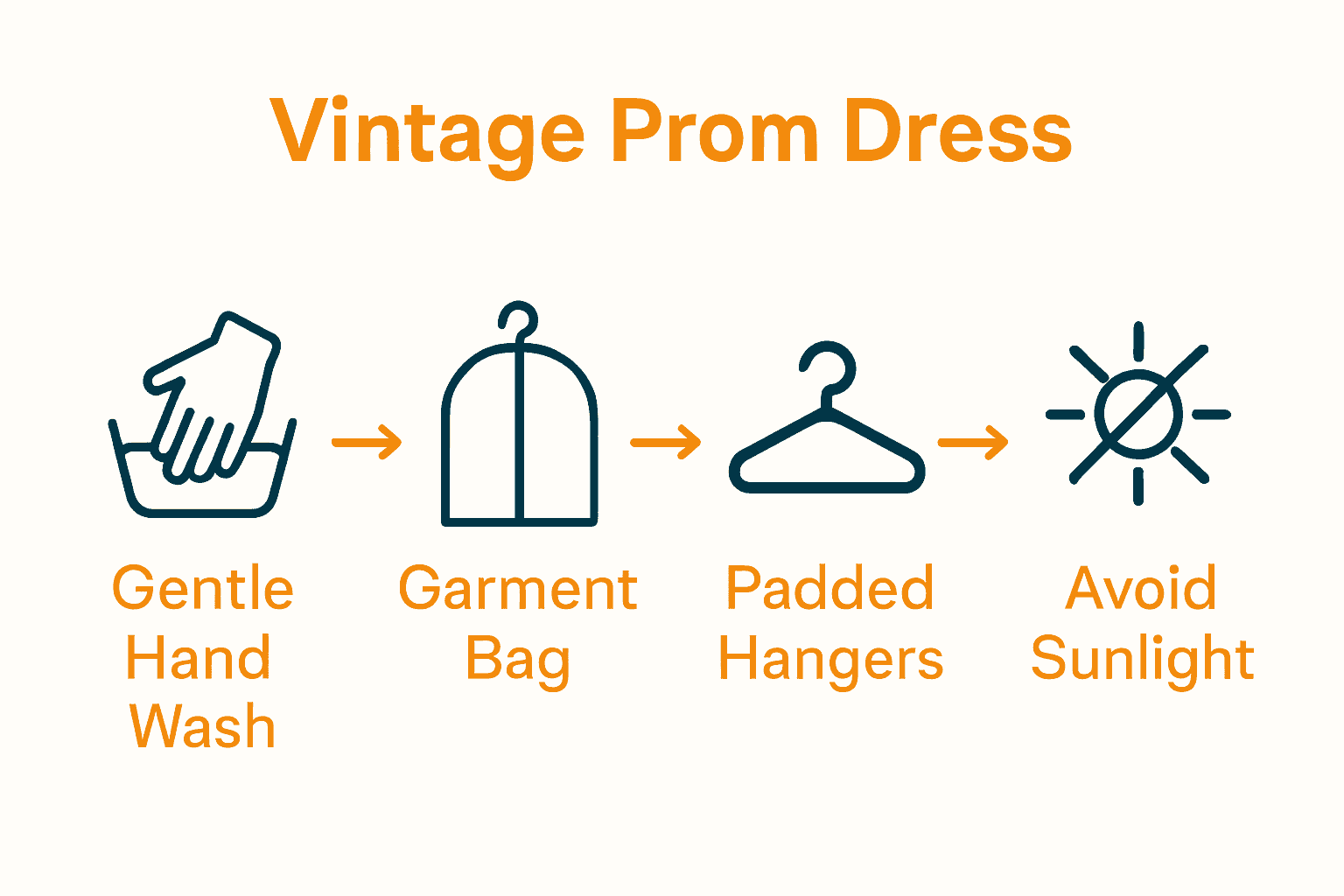 Vintage Prom Dress

Gentle Hand Wash

Garment Bag

Padded Hangers

Avoid Sunlight