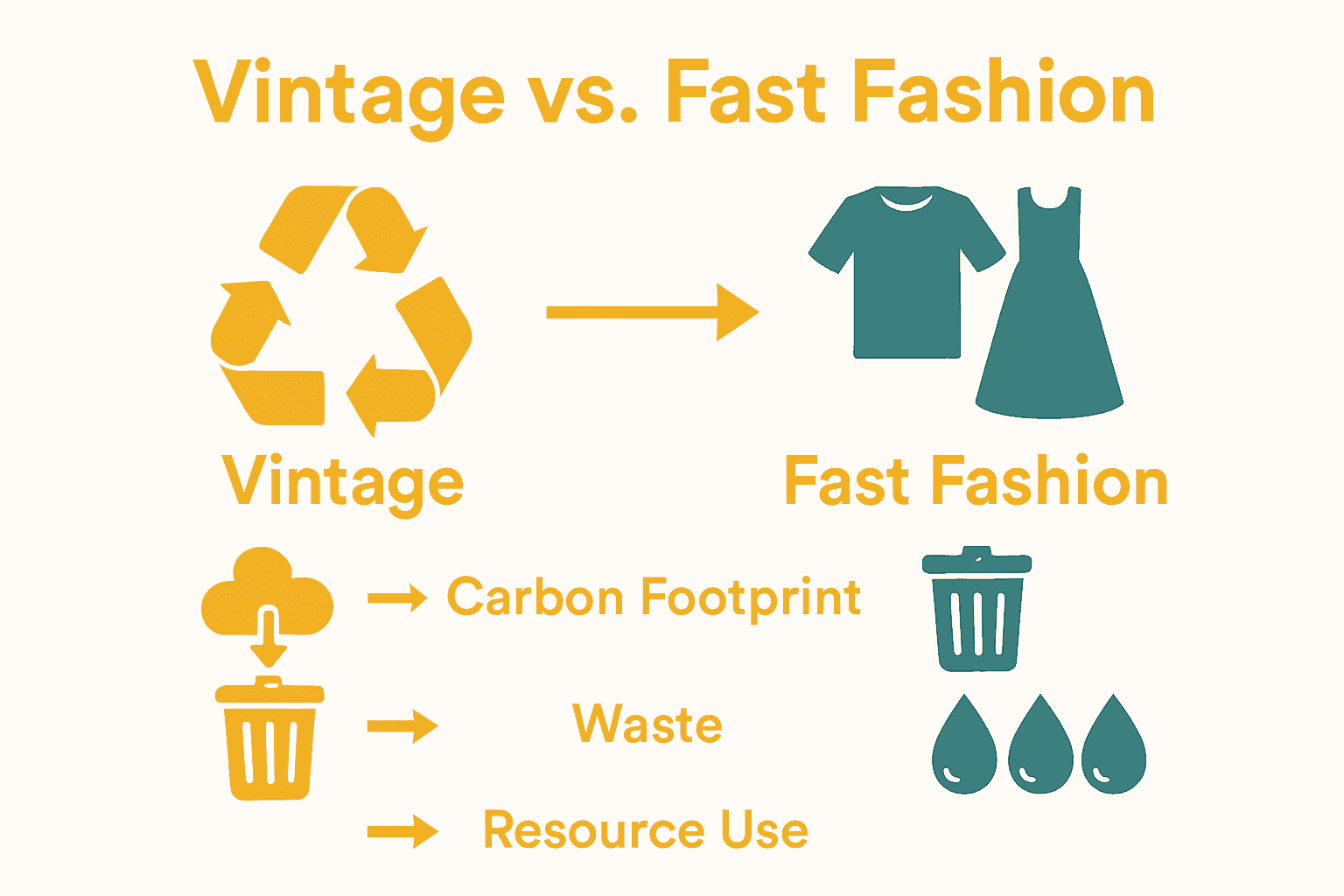 Vintage vs. Fast Fashion

Vintage

Fast Fashion

Carbon Footprint

Waste

Resource Use