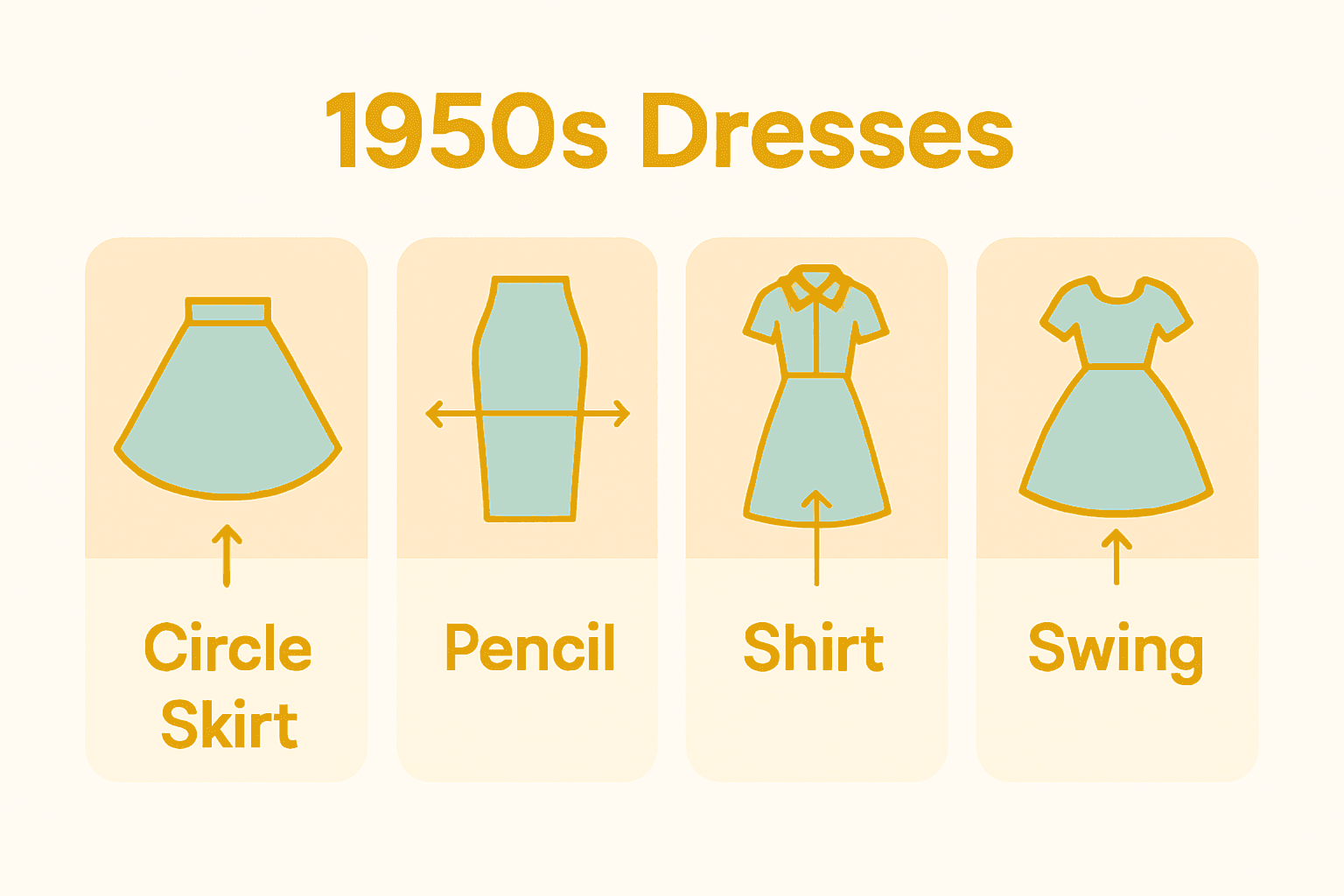 1950s Dresses

Circle Skirt

Pencil

Shirt

Swing