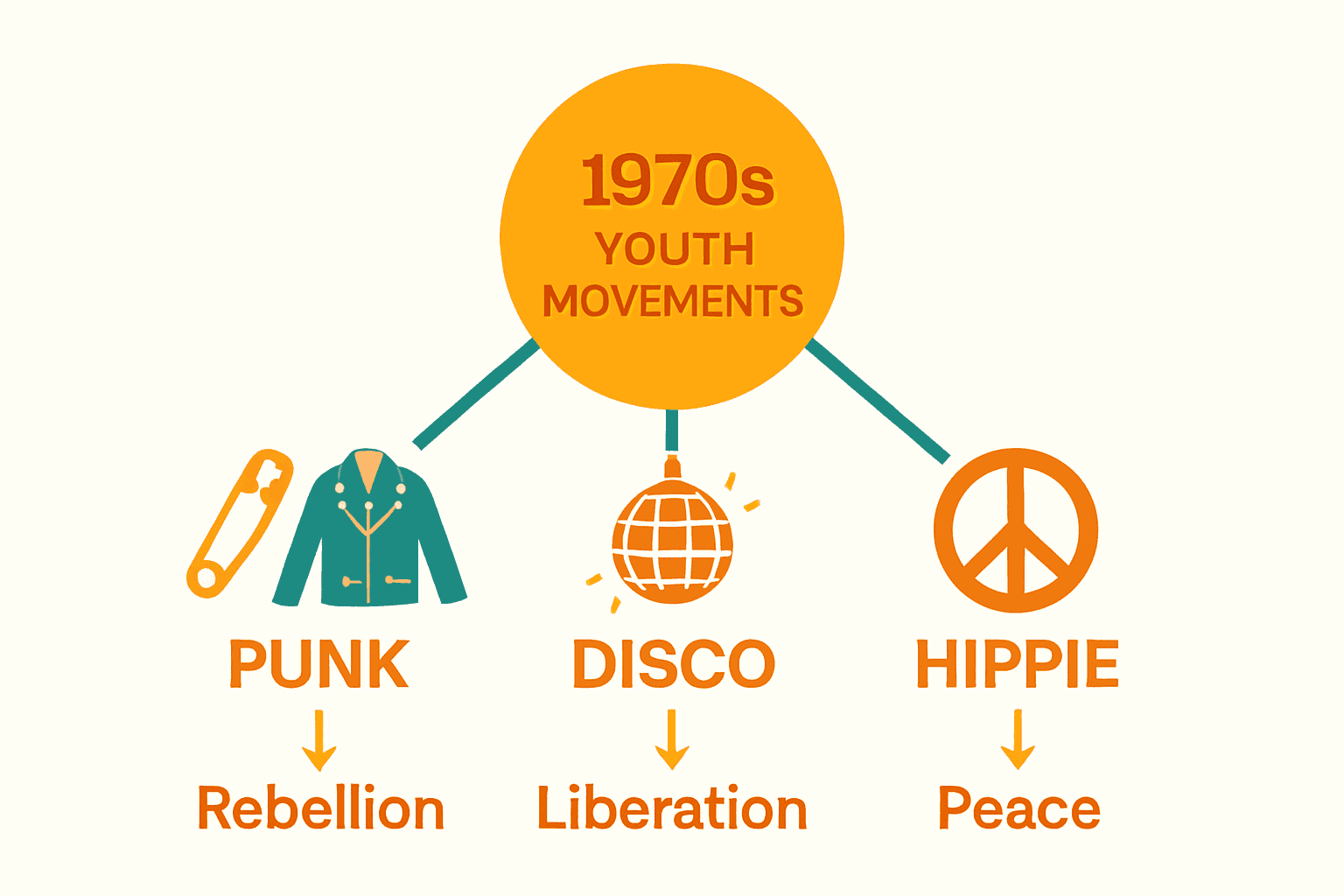 1970s
YOUTH
MOVEMENTS

PUNK
Rebellion

DISCO
Liberation

HIPPIE
Peace