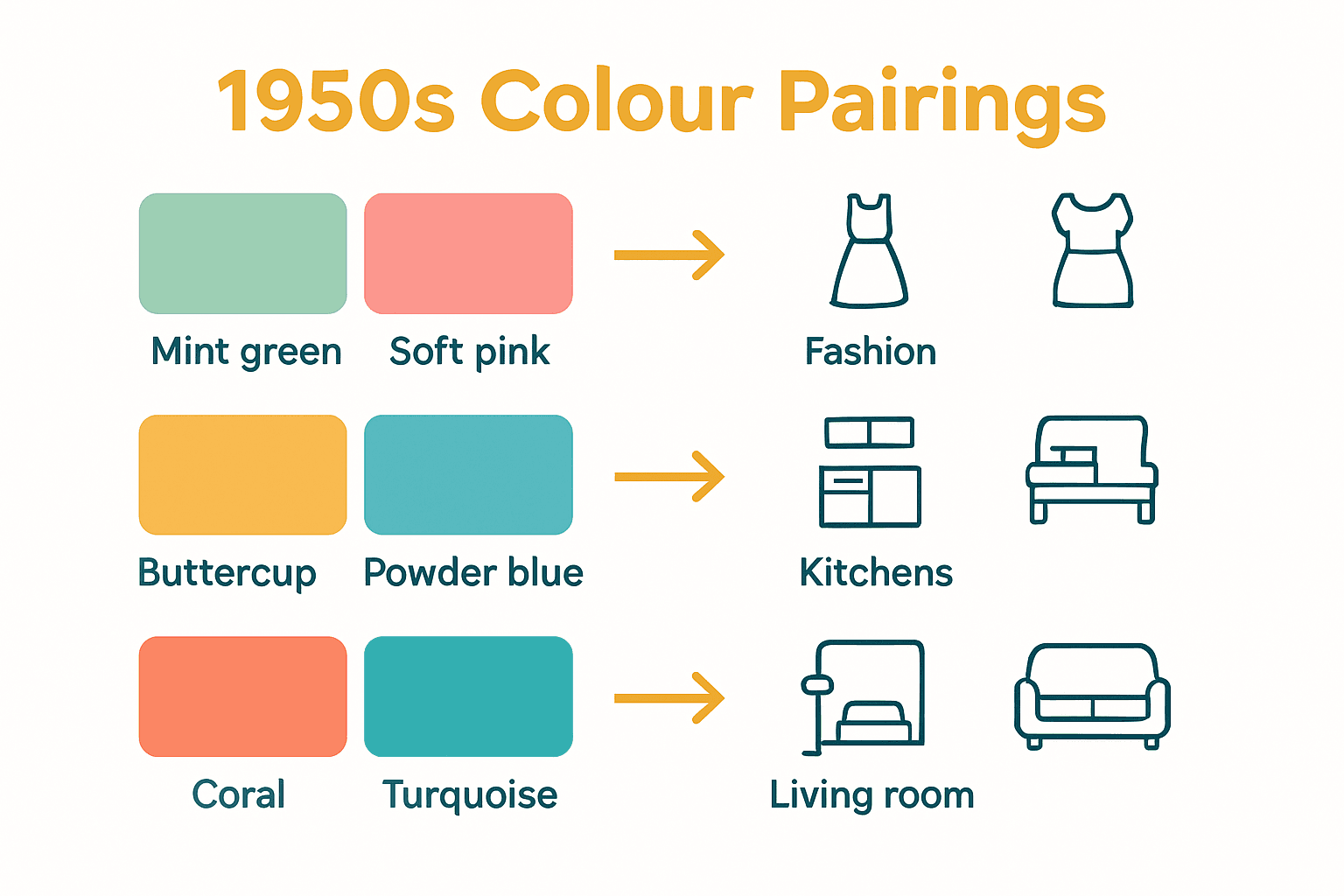 1950s Colour Pairings

Mint green Soft pink

Fashion

Buttercup Powder blue

Kitchens

Coral Turquoise

Living room