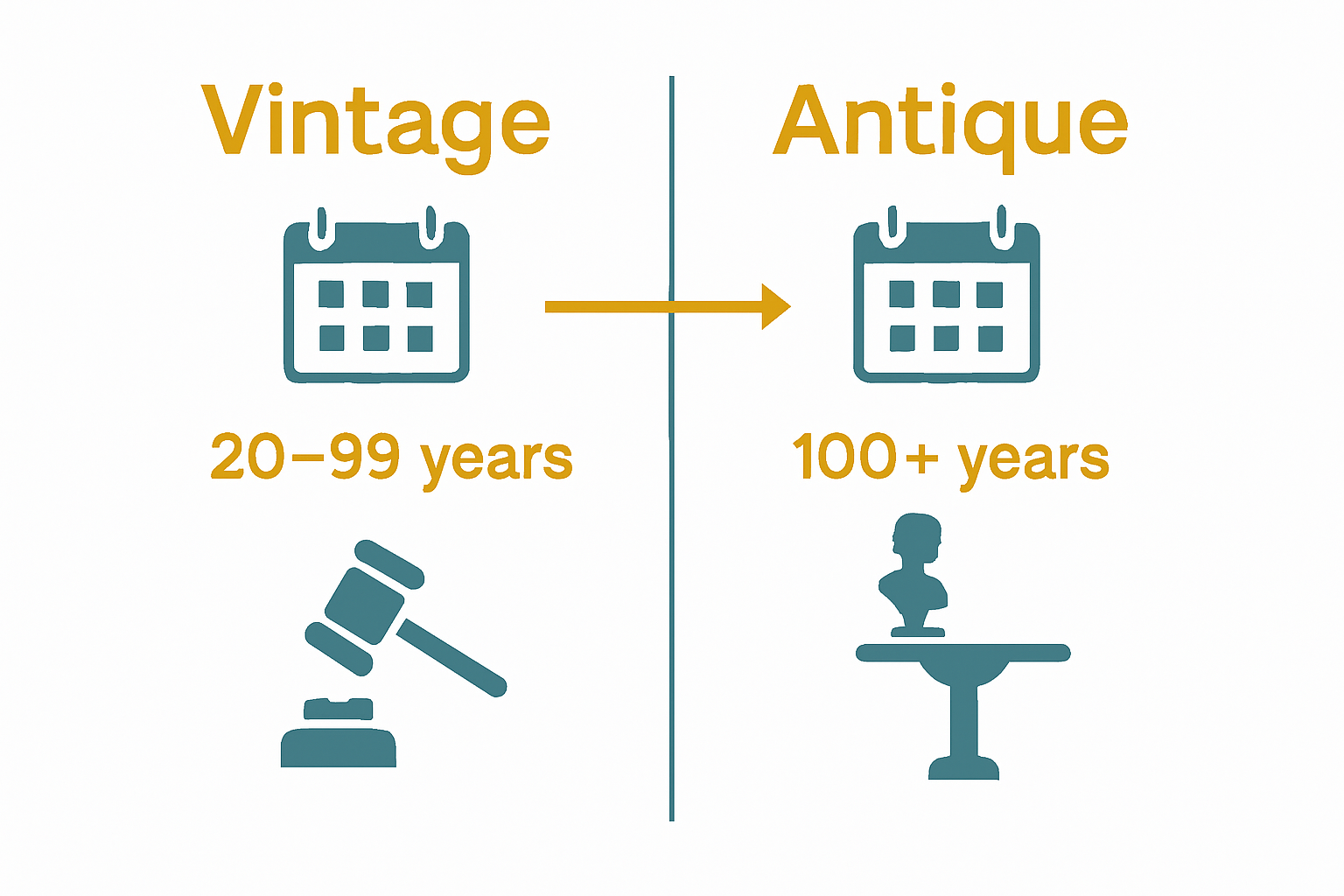 Vintage

20–99 years

Antique

100+ years