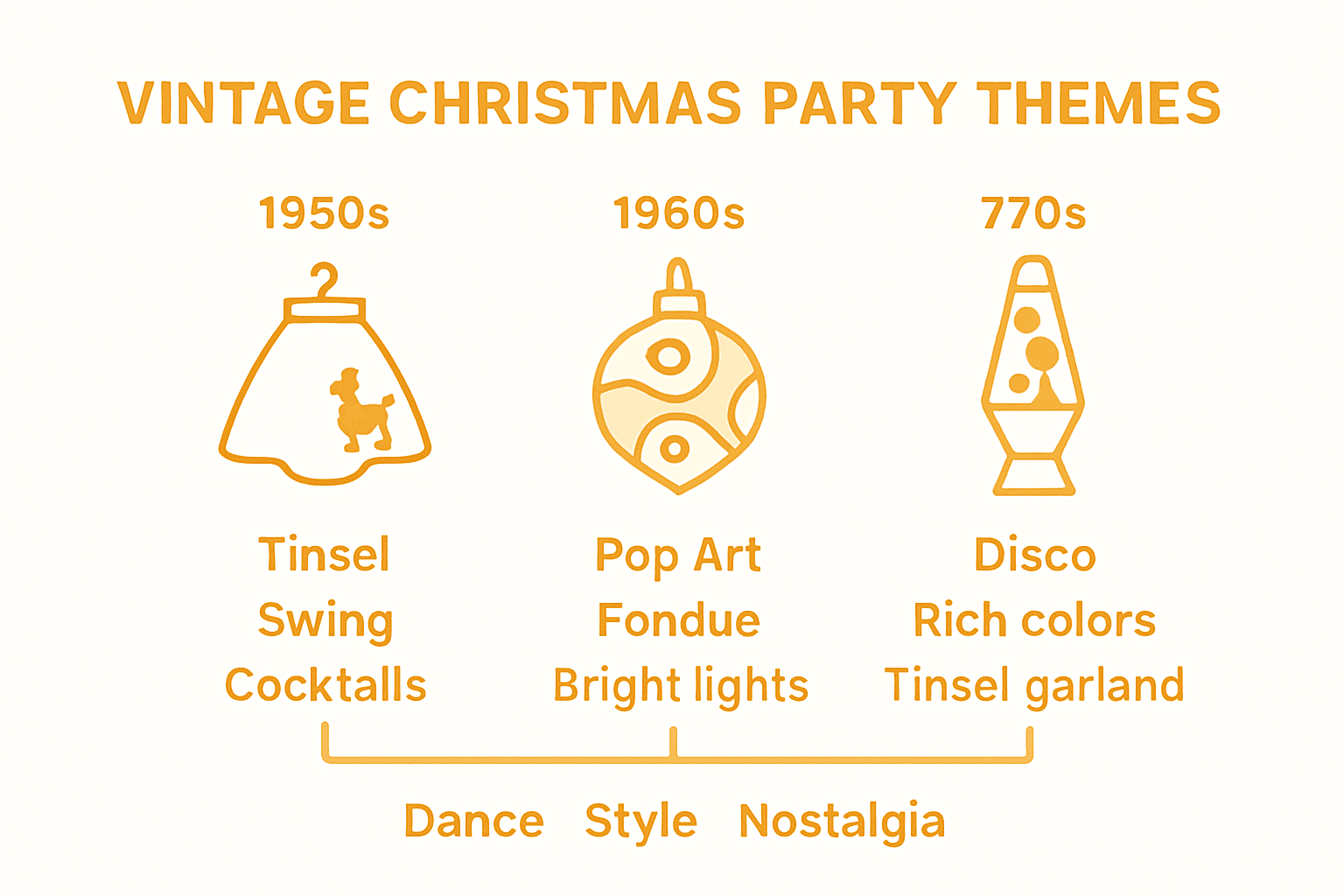 VINTAGE CHRISTMAS PARTY THEMES

1950s

Tinsel
Swing
Cocktalls

1960s

Pop Art
Fondue
Bright lights

770s

Disco
Rich colors
Tinsel garland

Dance Style Nostalgia