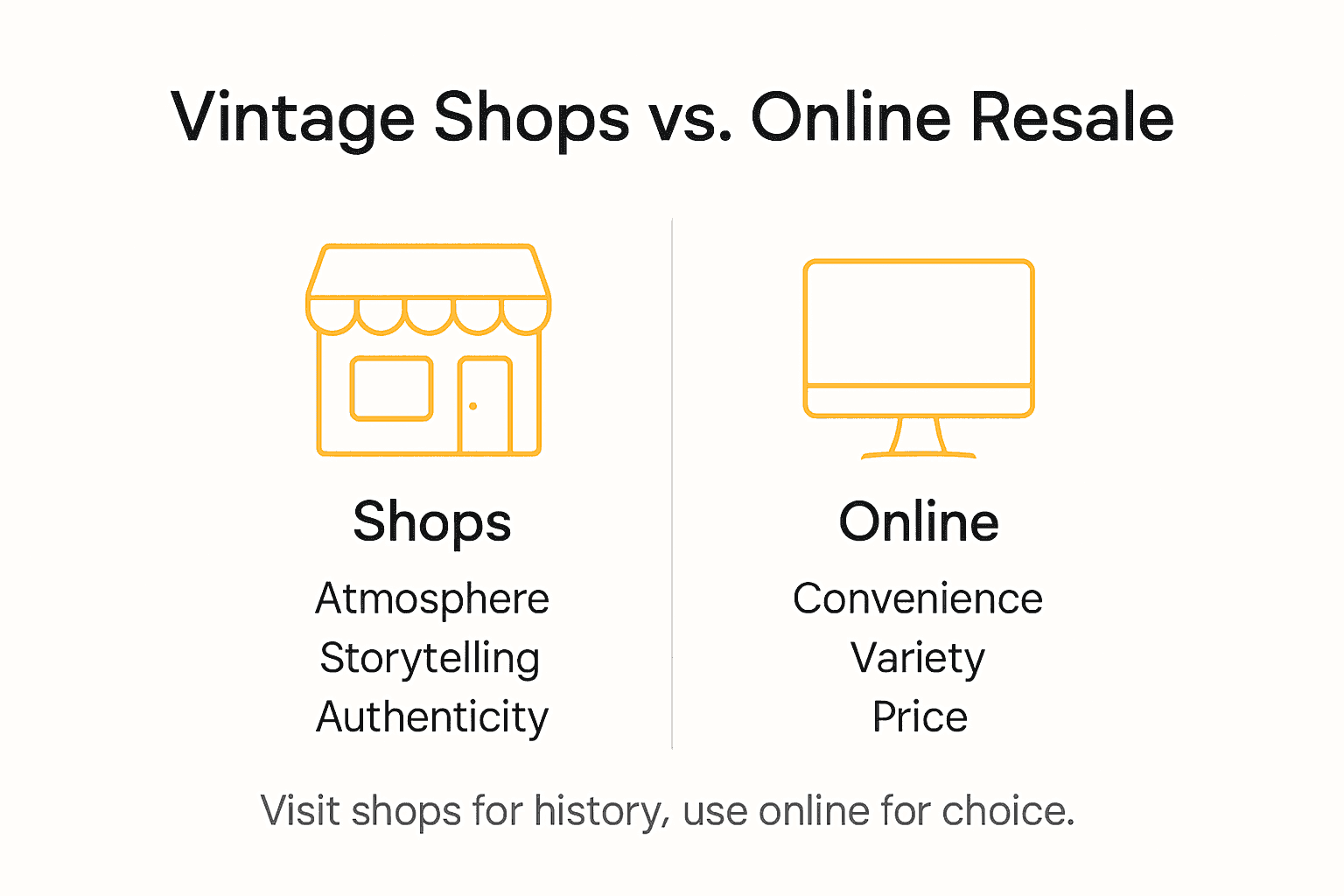 Vintage Shops vs. Online Resale

Shops

Atmosphere
Storytelling
Authenticity

Online

Convenience
Variety
Price

Visit shops for history, use online for choice.