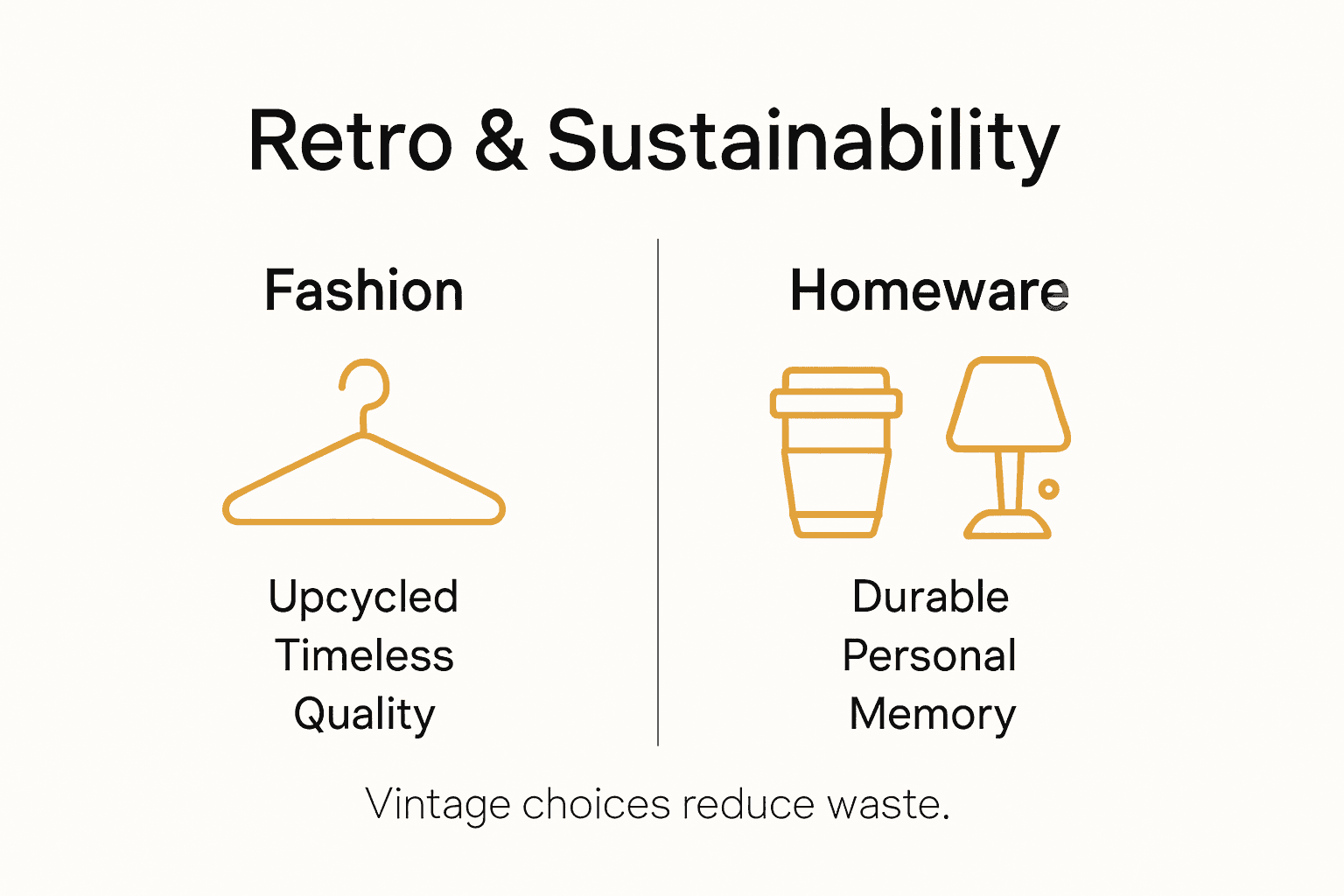 Retro & Sustainability

Fashion

Upcycled
Timeless
Quality

Homeware

Durable
Personal
Memory

Vintage choices reduce waste.