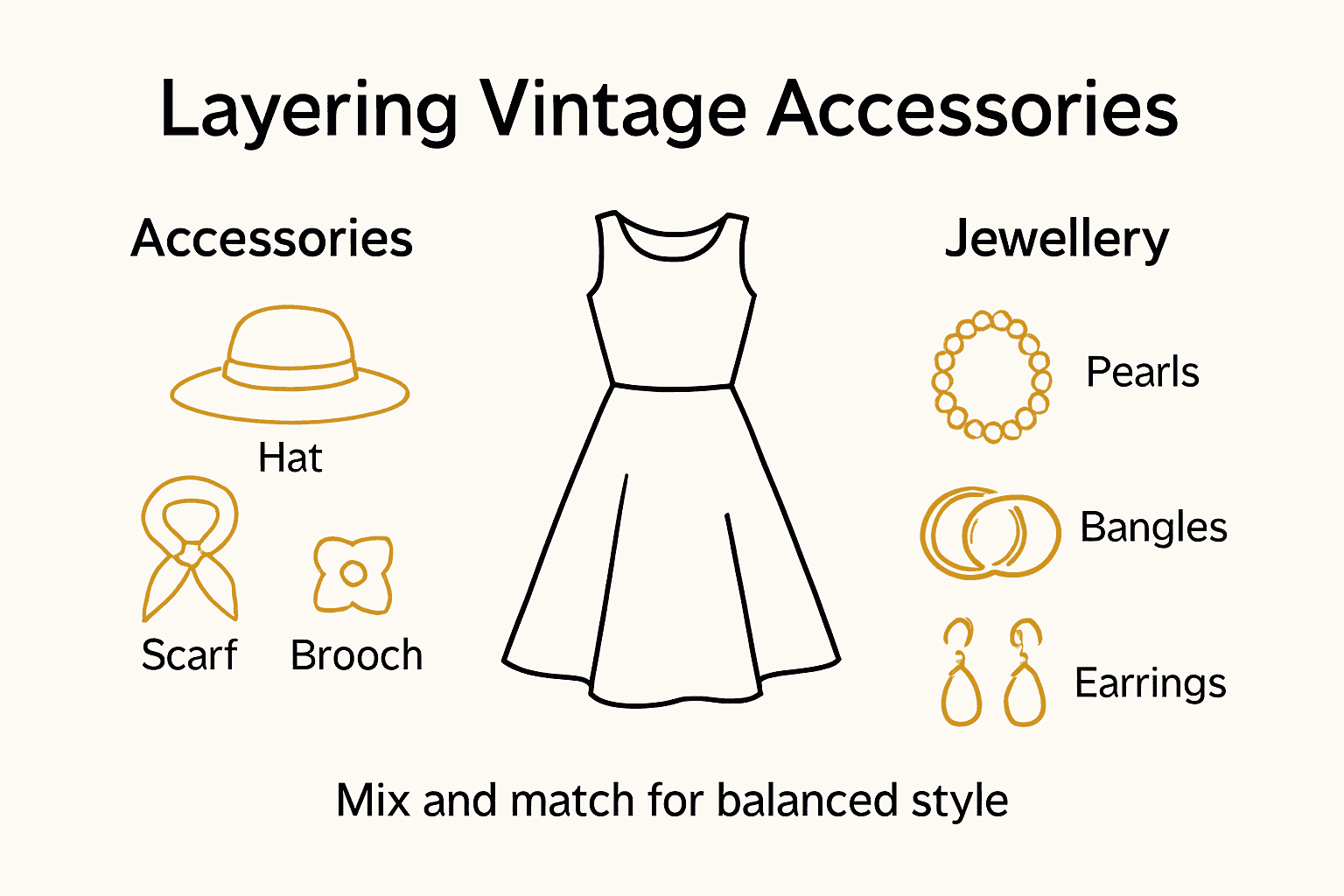 Layering Vintage Accessories

Accessories

Hat

Scarf

Brooch

Jewellery

Pearls

Bangles

Earrings

Mix and match for balanced style