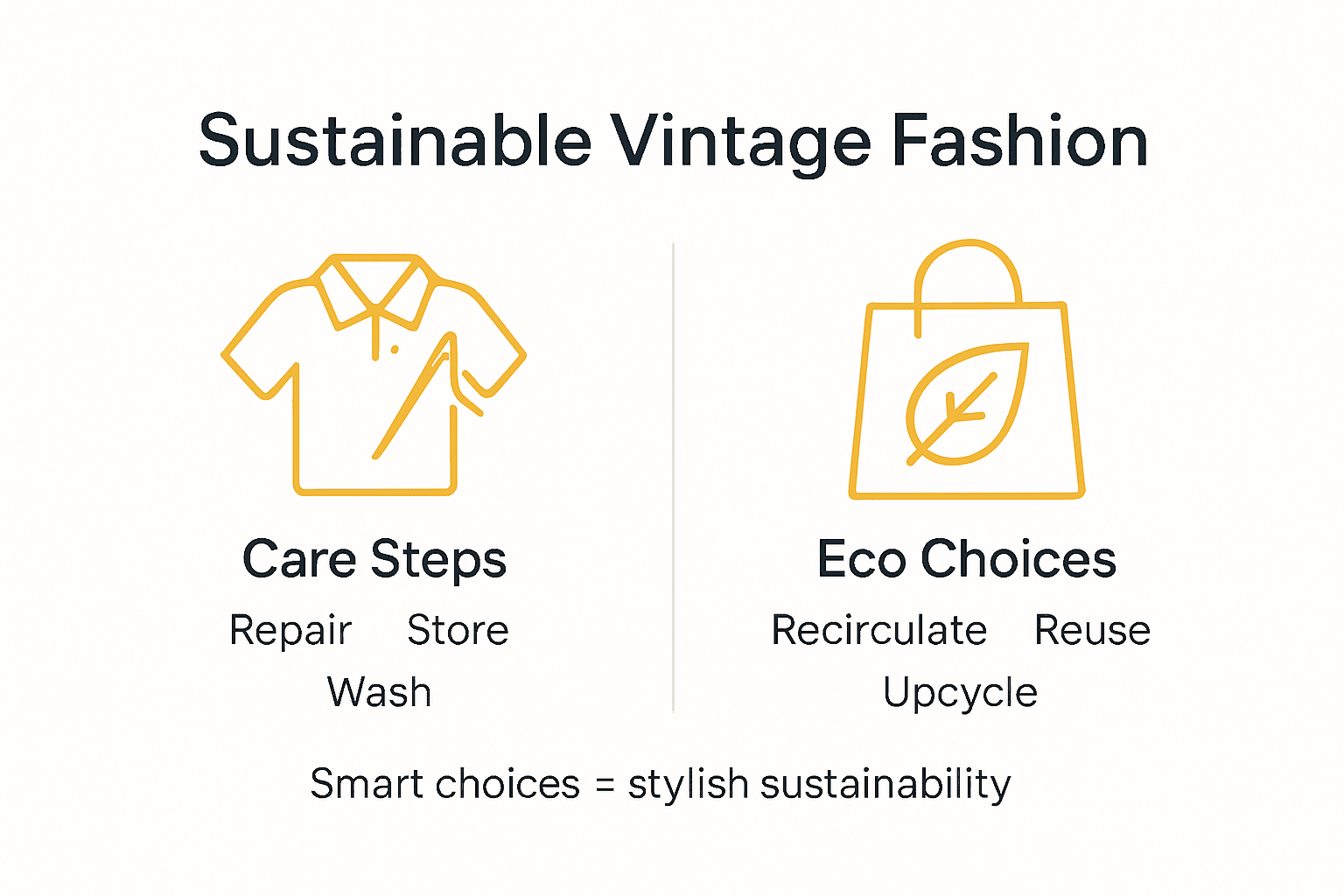 Sustainable Vintage Fashion

Care Steps
Repair Store
Wash

Eco Choices
Recirculate Reuse
Upcycle

Smart choices = stylish sustainability