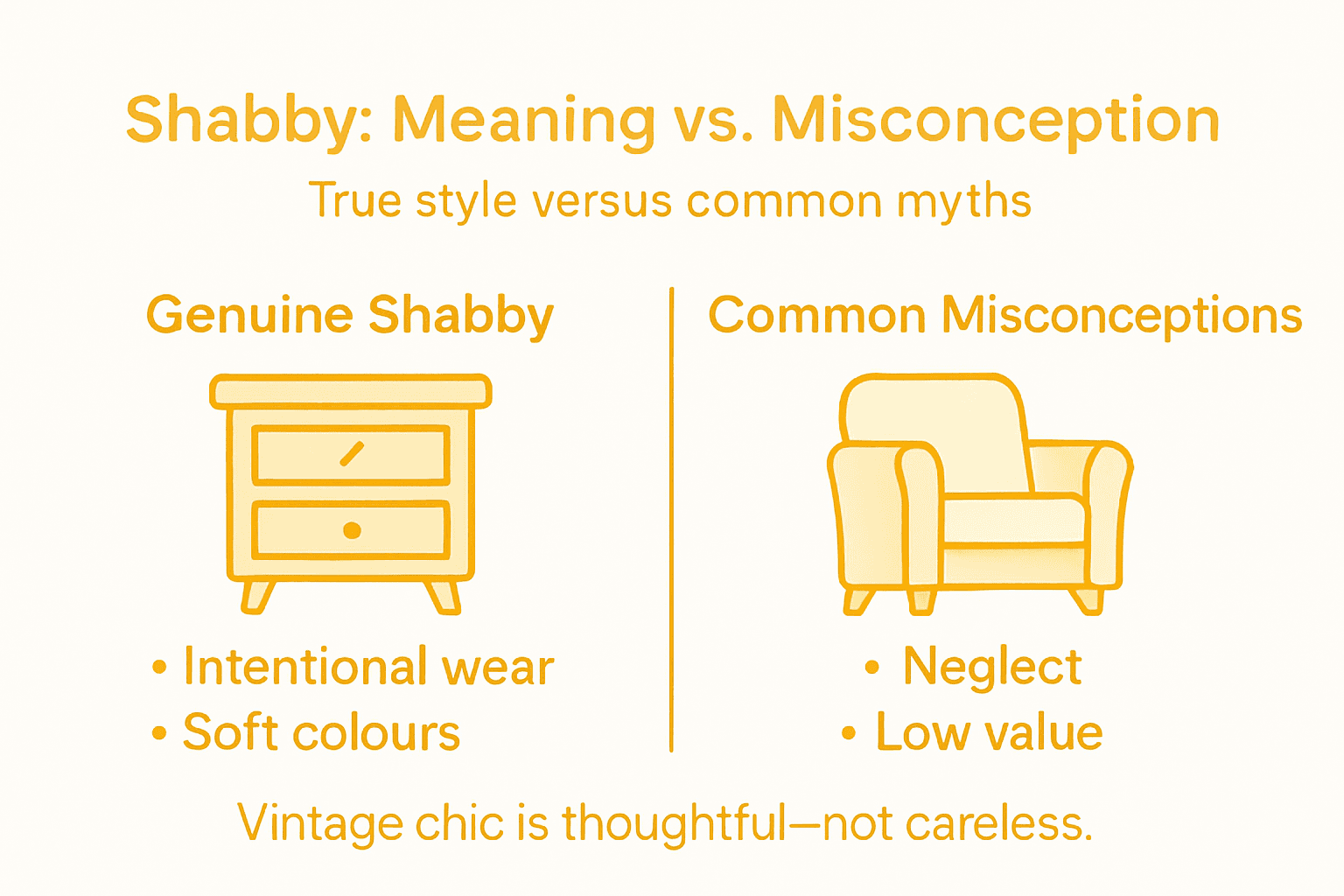 Shabby: Meaning vs. Misconception

True style versus common myths

Genuine Shabby

• Intentional wear
• Soft colours

Common Misconceptions

• Neglect
• Low value

Vintage chic is thoughtful—not careless.