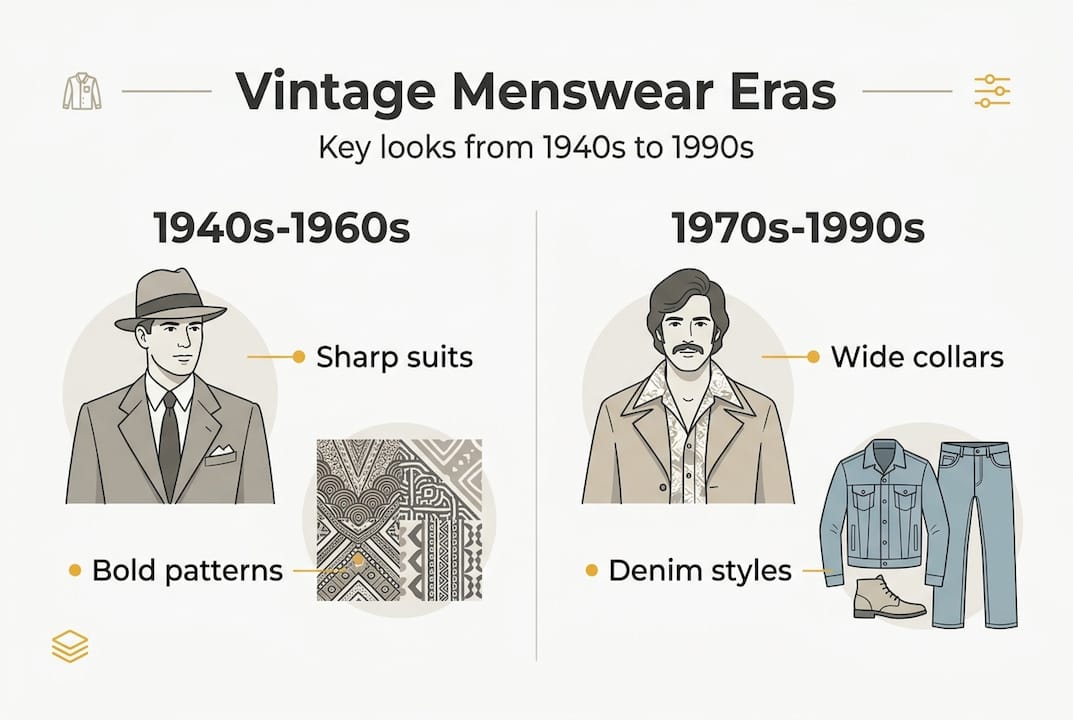 Vintage Menswear Eras

Key looks from 1940s to 1990s

1940s-1960s

Sharp suits

Bold patterns

1970s-1990s

Wide collars

Denim styles