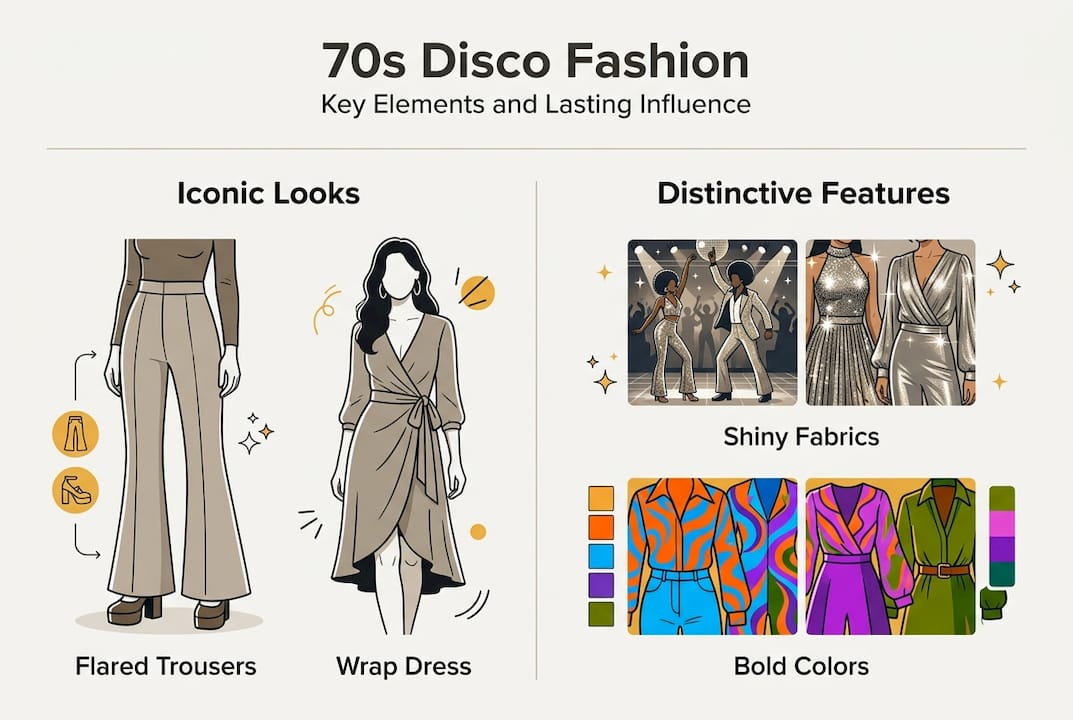 70s Disco Fashion
Key Elements and Lasting Influence

Iconic Looks

Flared Trousers

Wrap Dress

Distinctive Features

Shiny Fabrics

Bold Colors