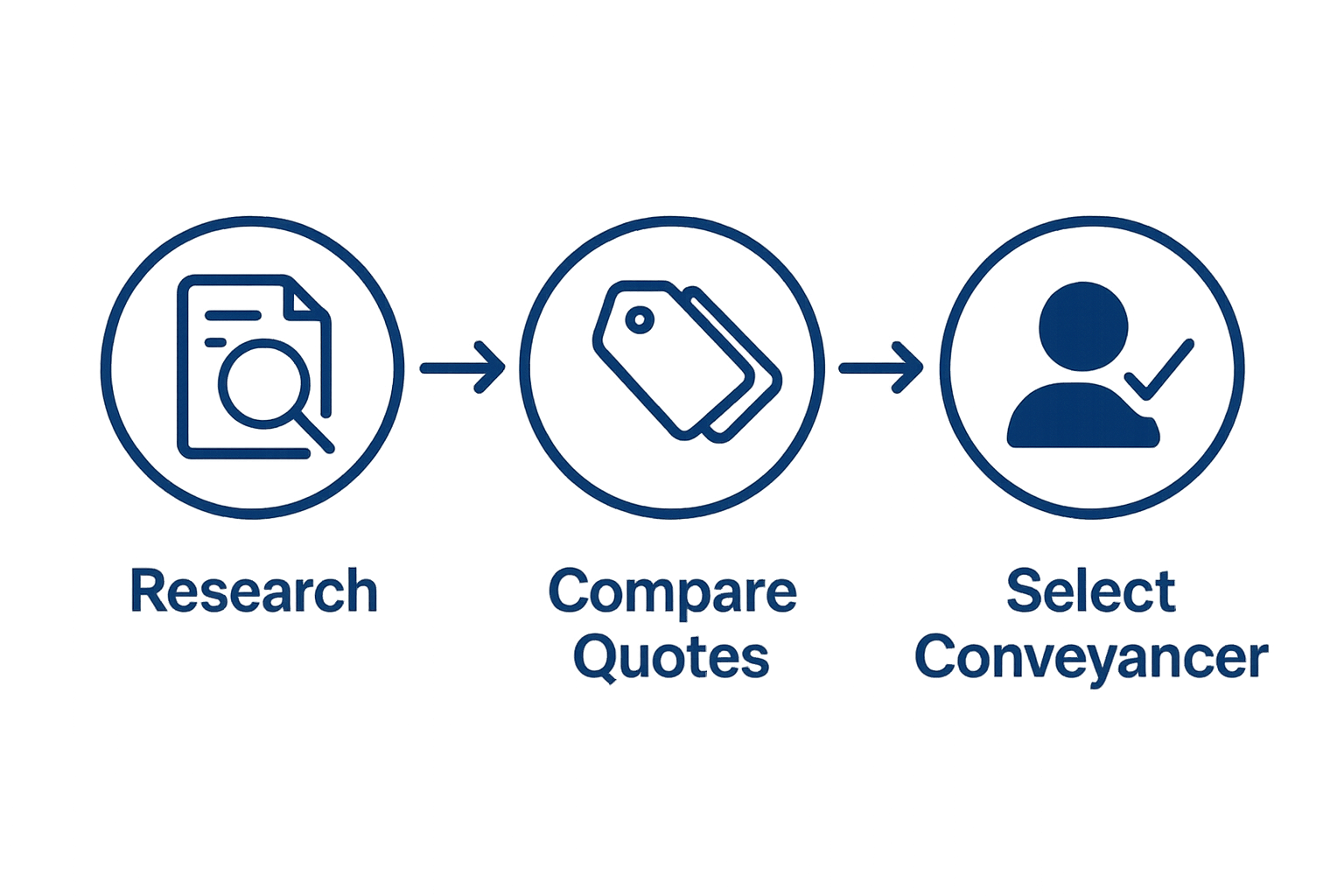 Research

Compare Quotes

Select Conveyancer