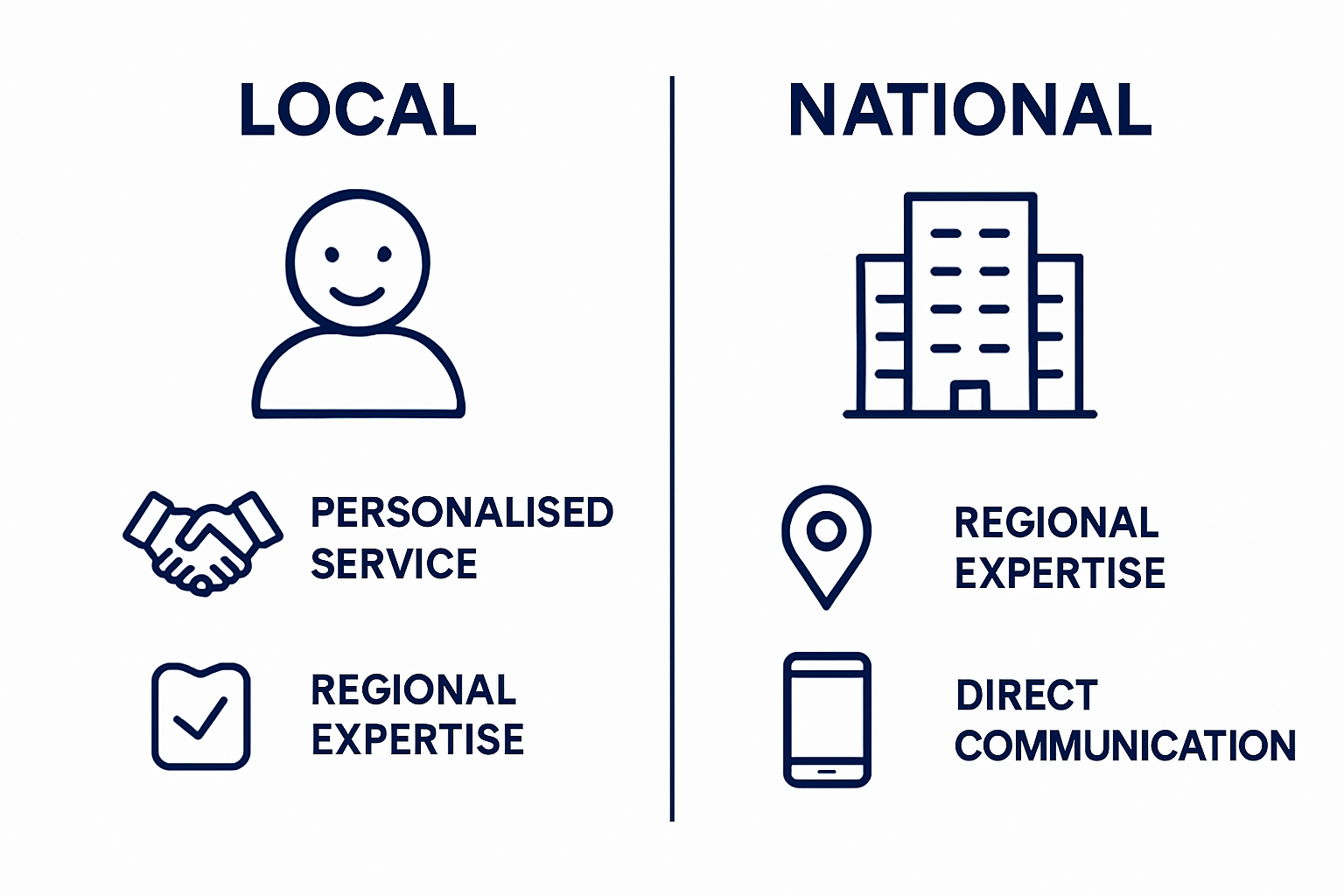 LOCAL

PERSONALISED SERVICE

REGIONAL EXPERTISE

NATIONAL

REGIONAL EXPERTISE

DIRECT COMMUNICATION