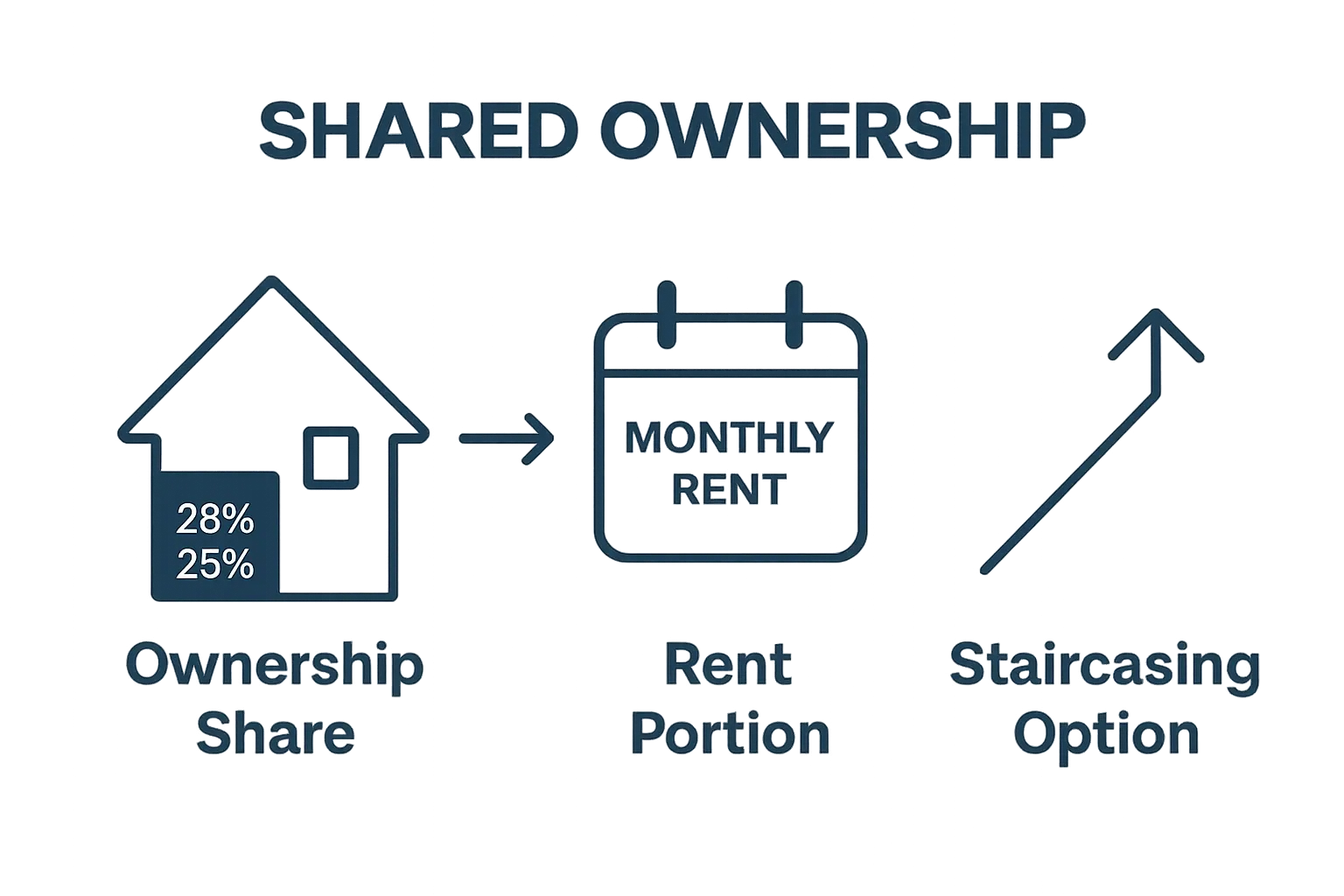 SHARED OWNERSHIP

28%
25%

MONTHLY RENT

Ownership Share

Rent Portion

Staircasing Option