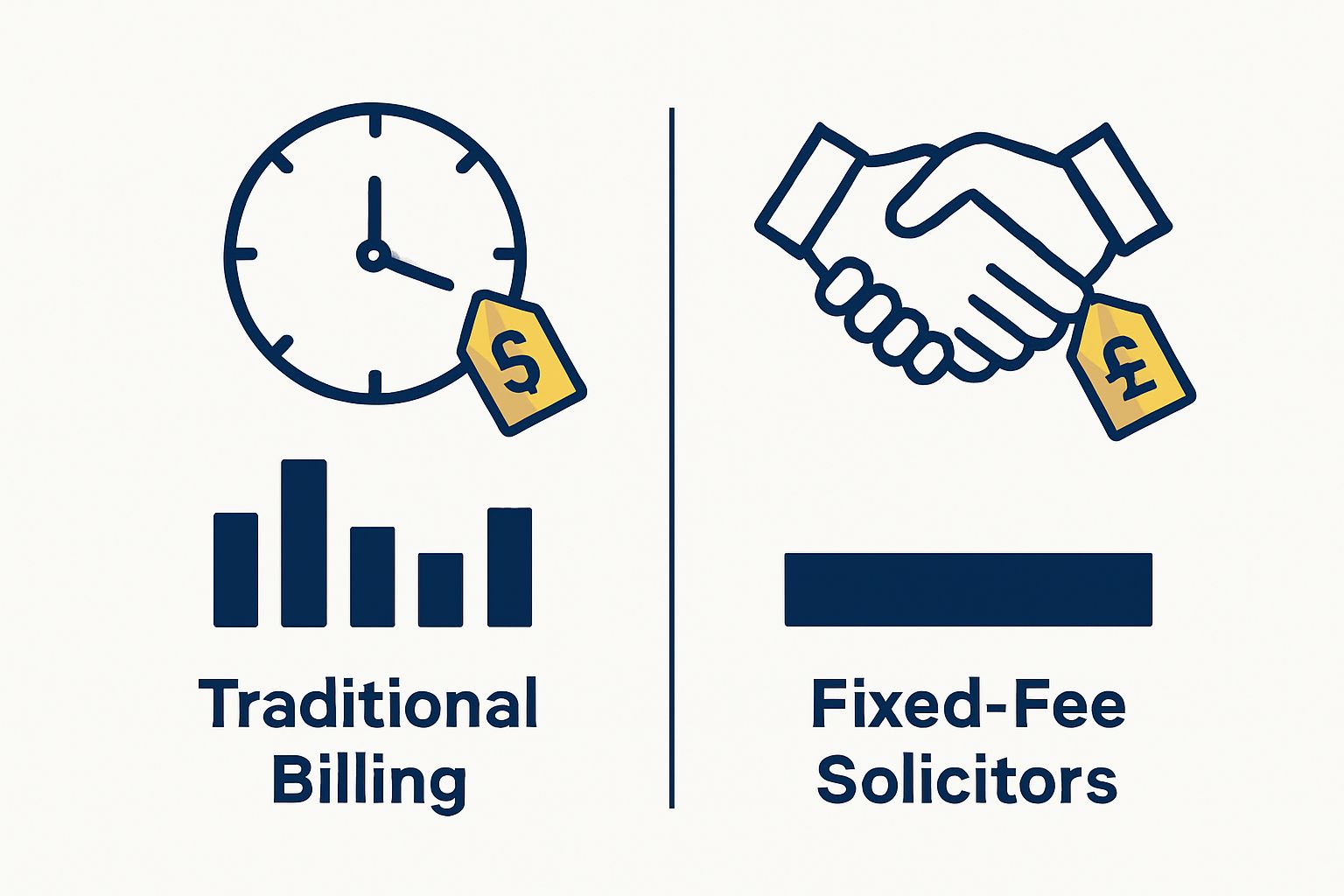 $

Traditional Billing

£

Fixed-Fee Solicitors