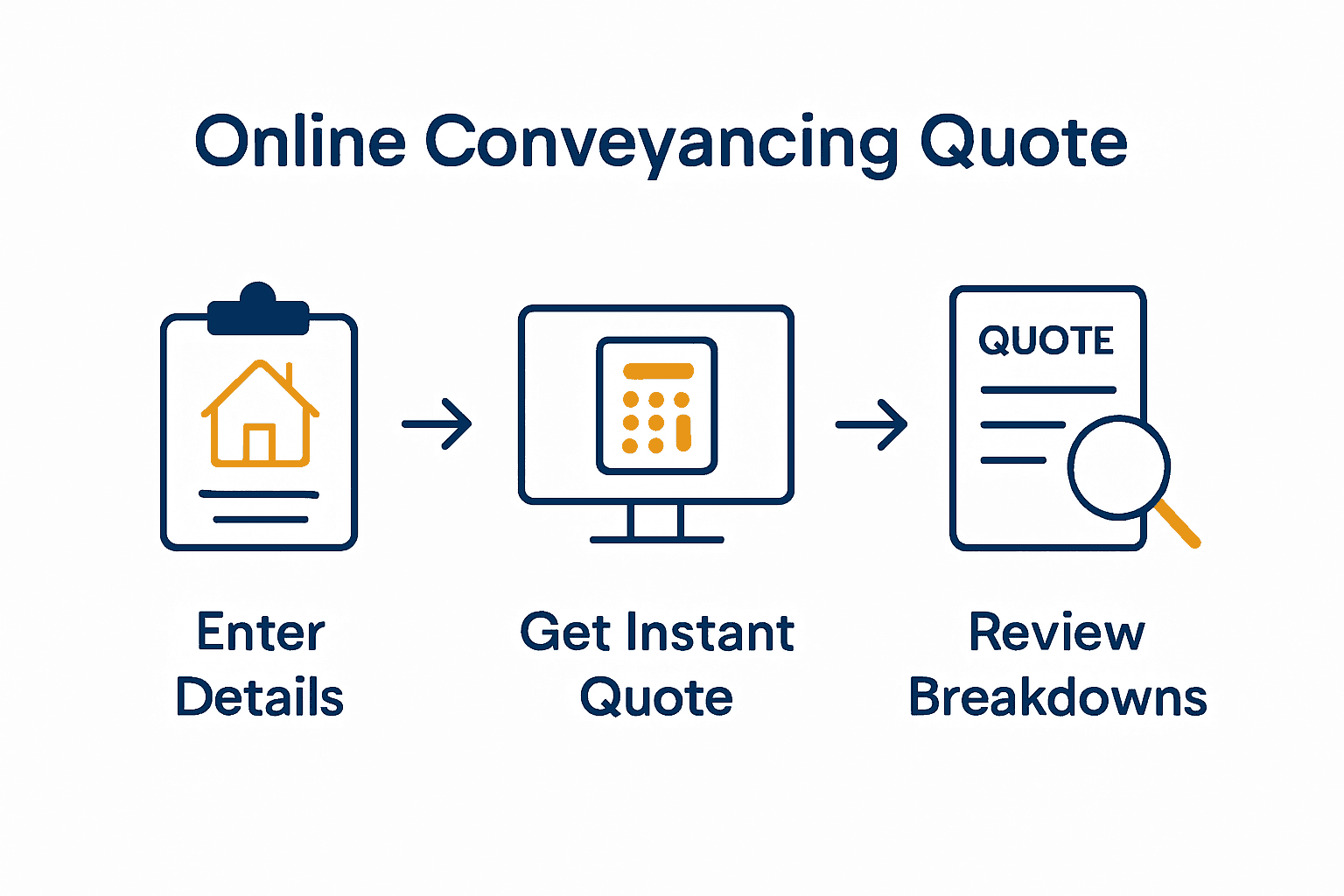 Online Conveyancing Quote

QUOTE

Enter Details

Get Instant Quote

Review Breakdowns