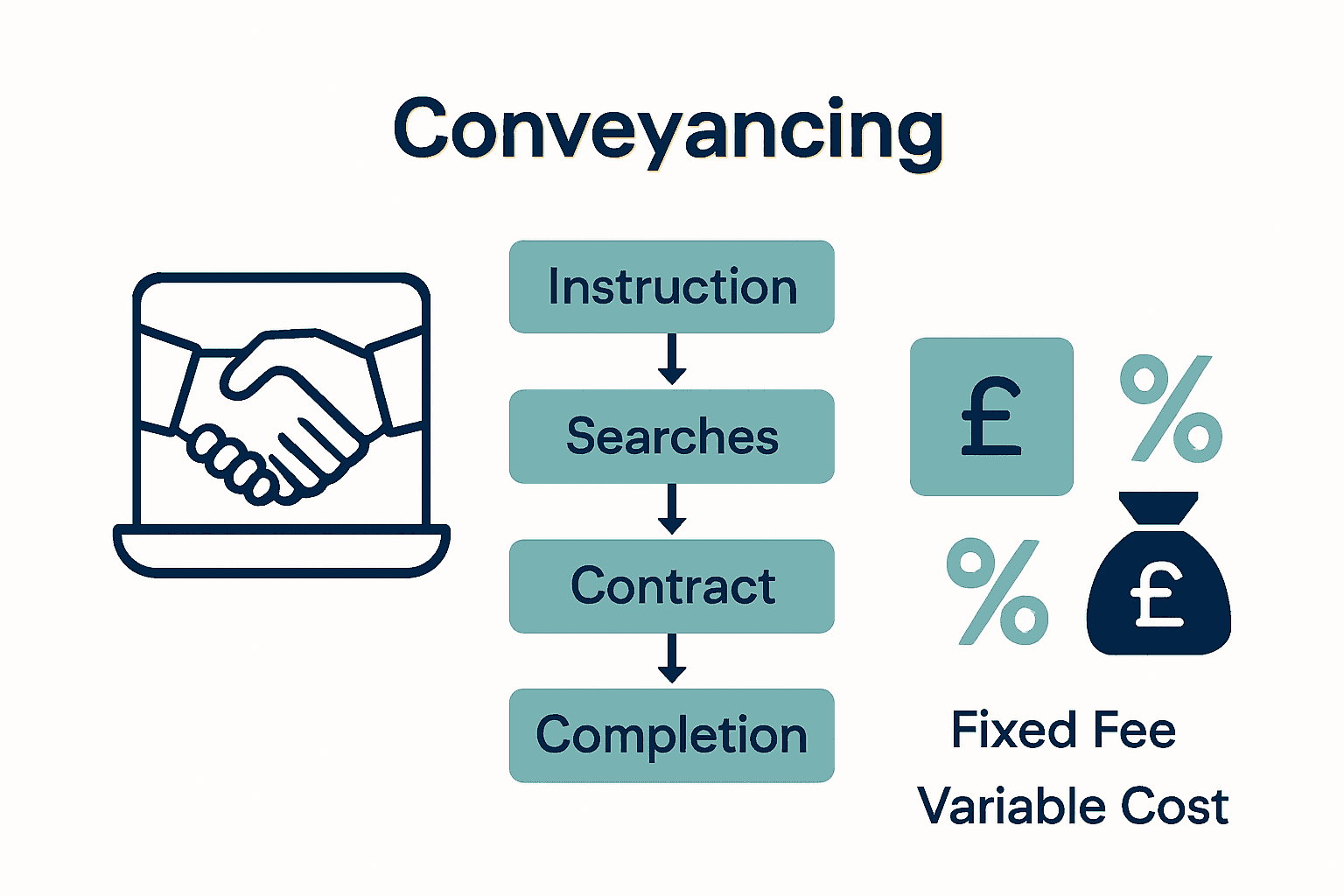 Conveyancing

Instruction

Searches

Contract

Completion

£ %

% £

Fixed Fee
Variable Cost