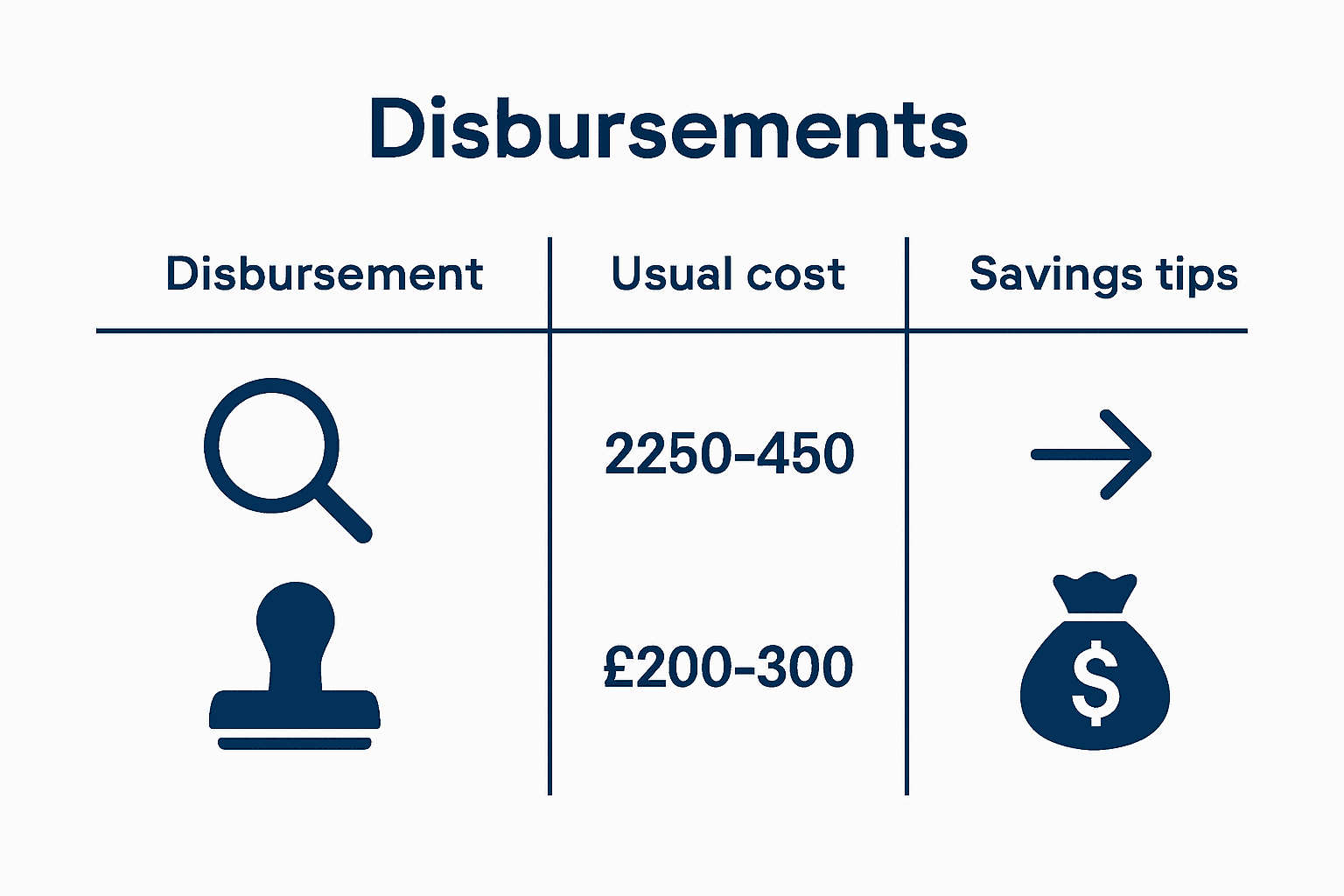 Disbursements

| Disbursement | Usual cost | Savings tips |
|---|---|---|
| | 2250-450 | |
| | £200-300 | $ |