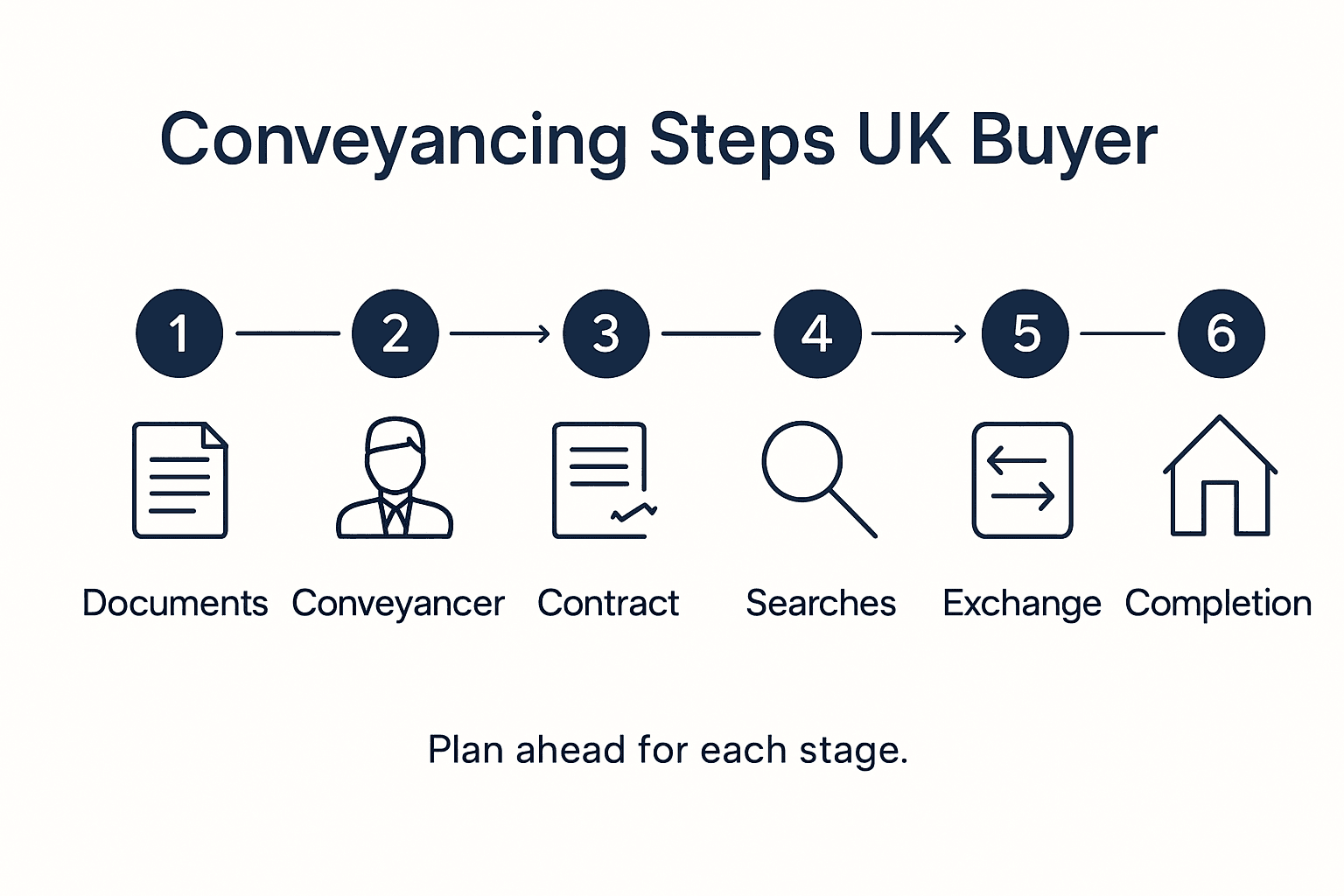 Conveyancing Steps UK Buyer

1 2 3 4 5 6

Documents Conveyancer Contract Searches Exchange Completion

Plan ahead for each stage.